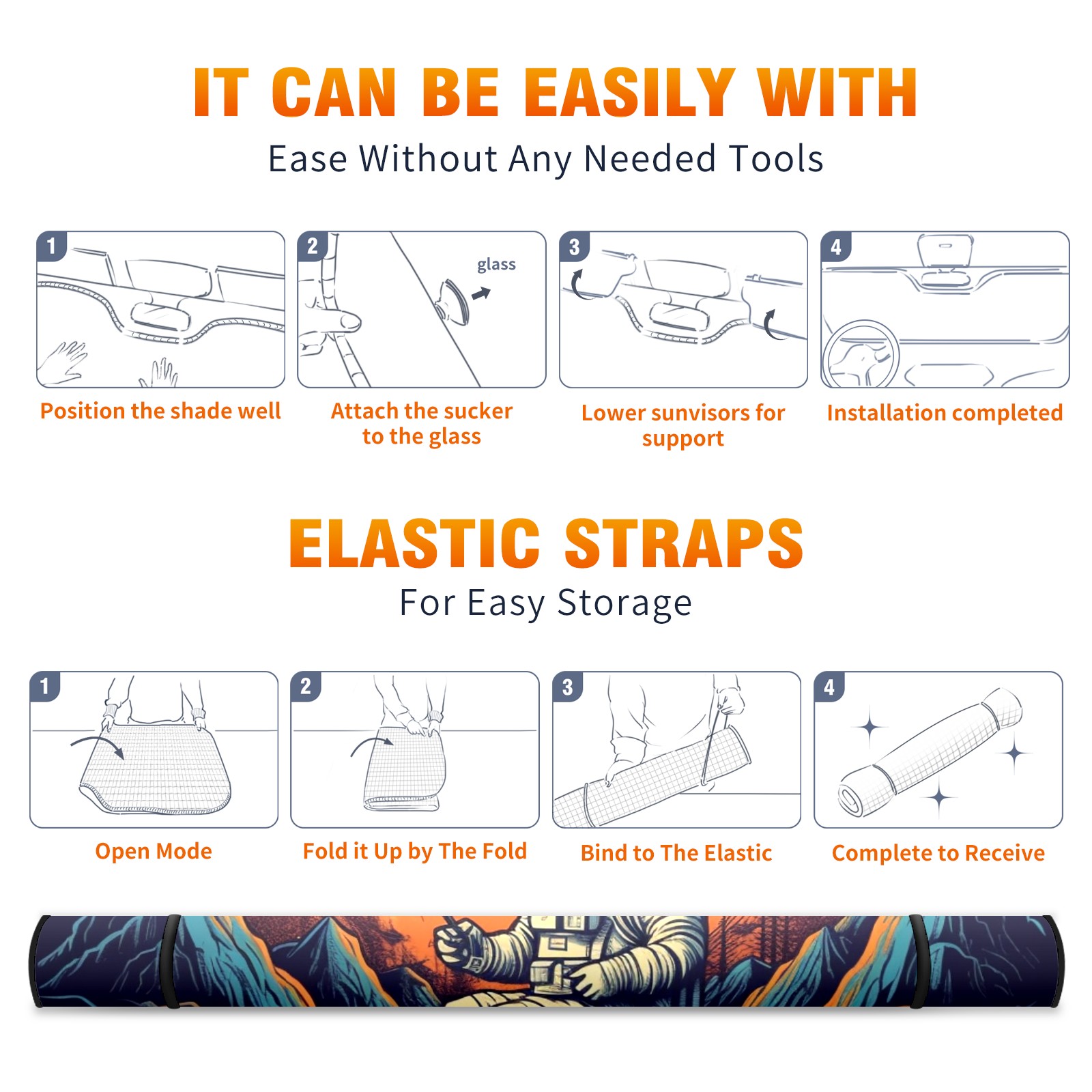 IT CAN BE EASILY WITH
Ease Without Any Needed Tools

1
Position the shade well

2
glass
Attach the sucker to the glass

3
Lower sunvisors for support

4
Installation completed

ELASTIC STRAPS
For Easy Storage

1
Open Mode

2
Fold it Up by The Fold

3
Bind to The Elastic

4
Complete to Receive