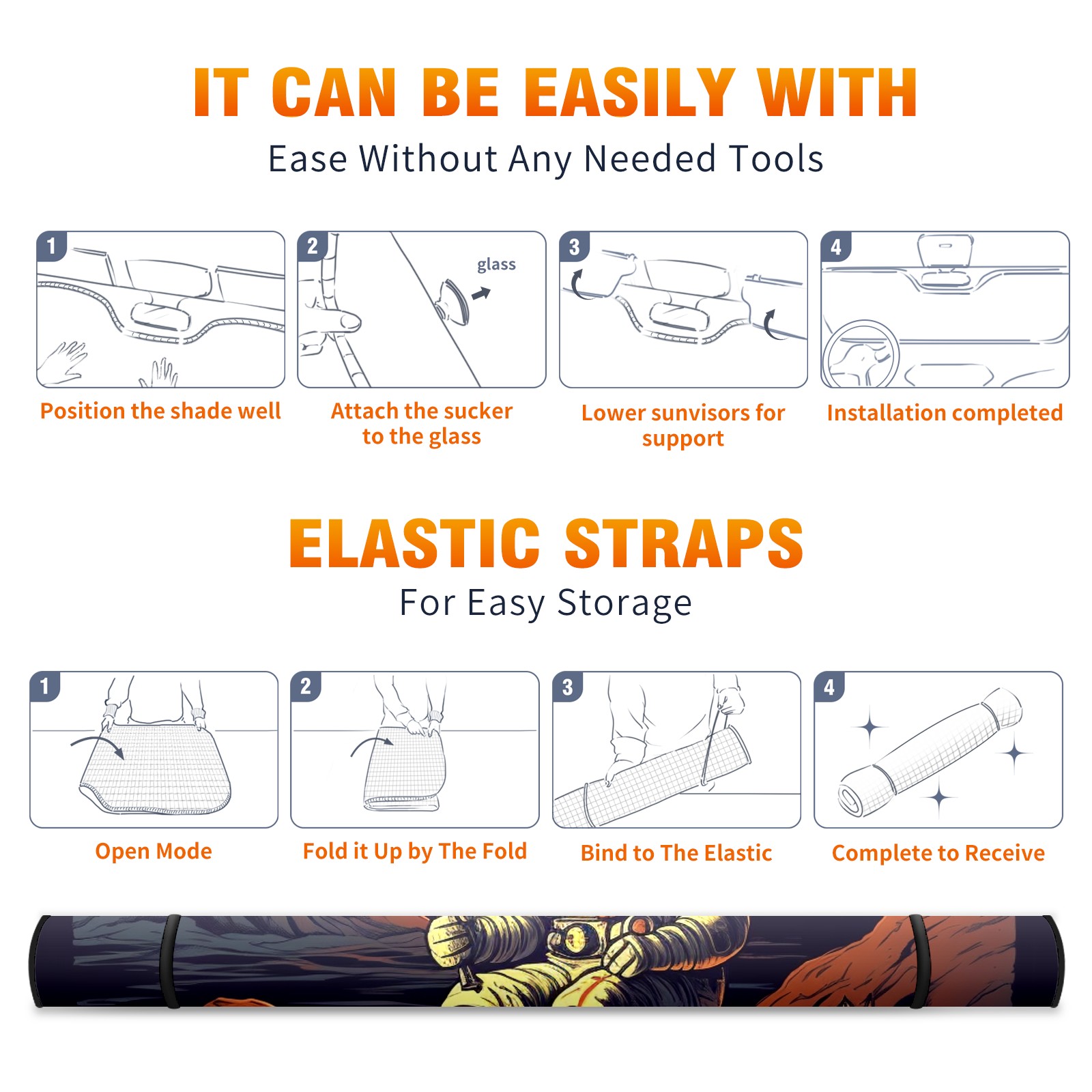 IT CAN BE EASILY WITH
Ease Without Any Needed Tools

1
Position the shade well

2
glass
Attach the sucker to the glass

3
Lower sunvisors for support

4
Installation completed

ELASTIC STRAPS
For Easy Storage

1
Open Mode

2
Fold it Up by The Fold

3
Bind to The Elastic

4
Complete to Receive