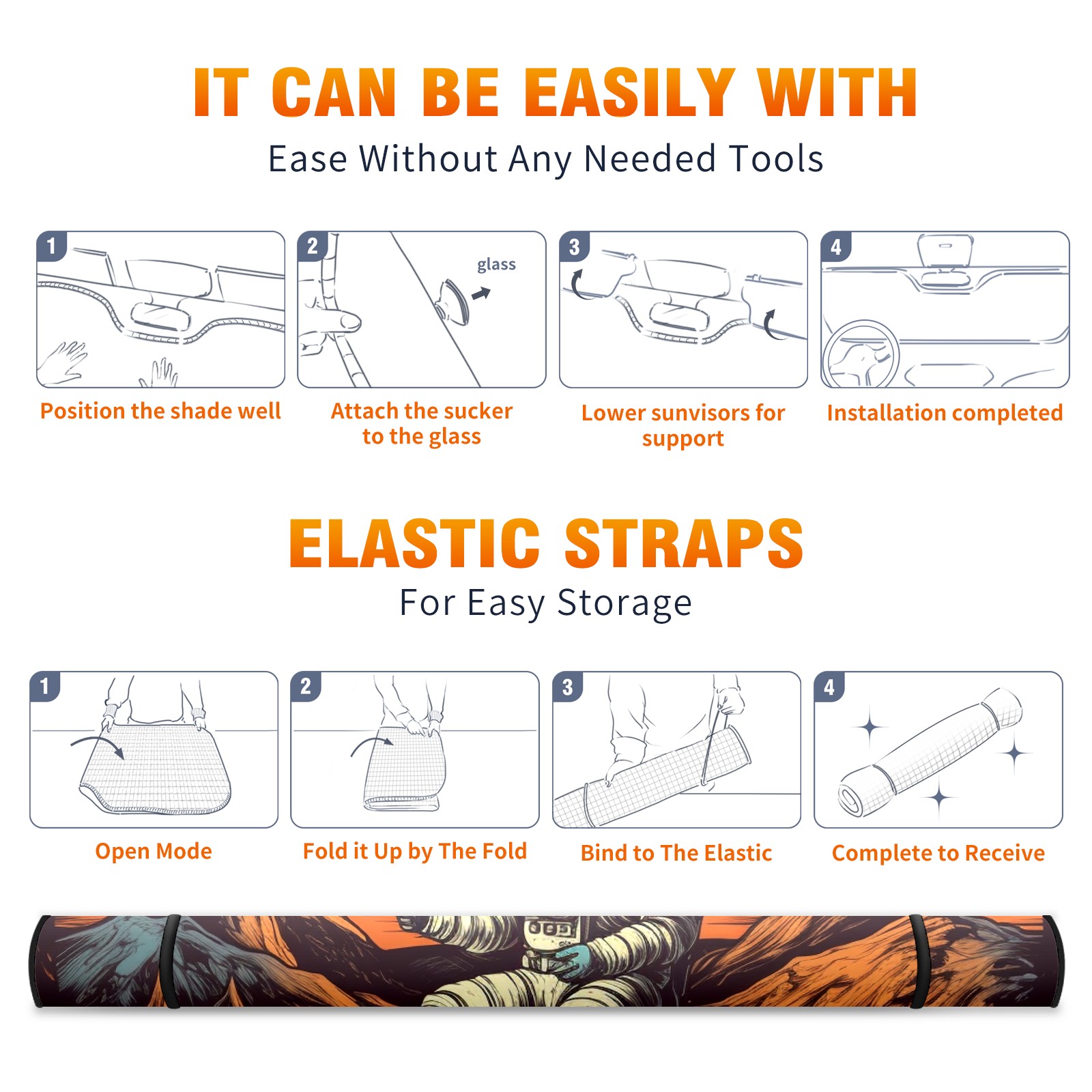 IT CAN BE EASILY WITH
Ease Without Any Needed Tools

1
Position the shade well

2
glass
Attach the sucker to the glass

3
Lower sunvisors for support

4
Installation completed

ELASTIC STRAPS
For Easy Storage

1
Open Mode

2
Fold it Up by The Fold

3
Bind to The Elastic

4
Complete to Receive