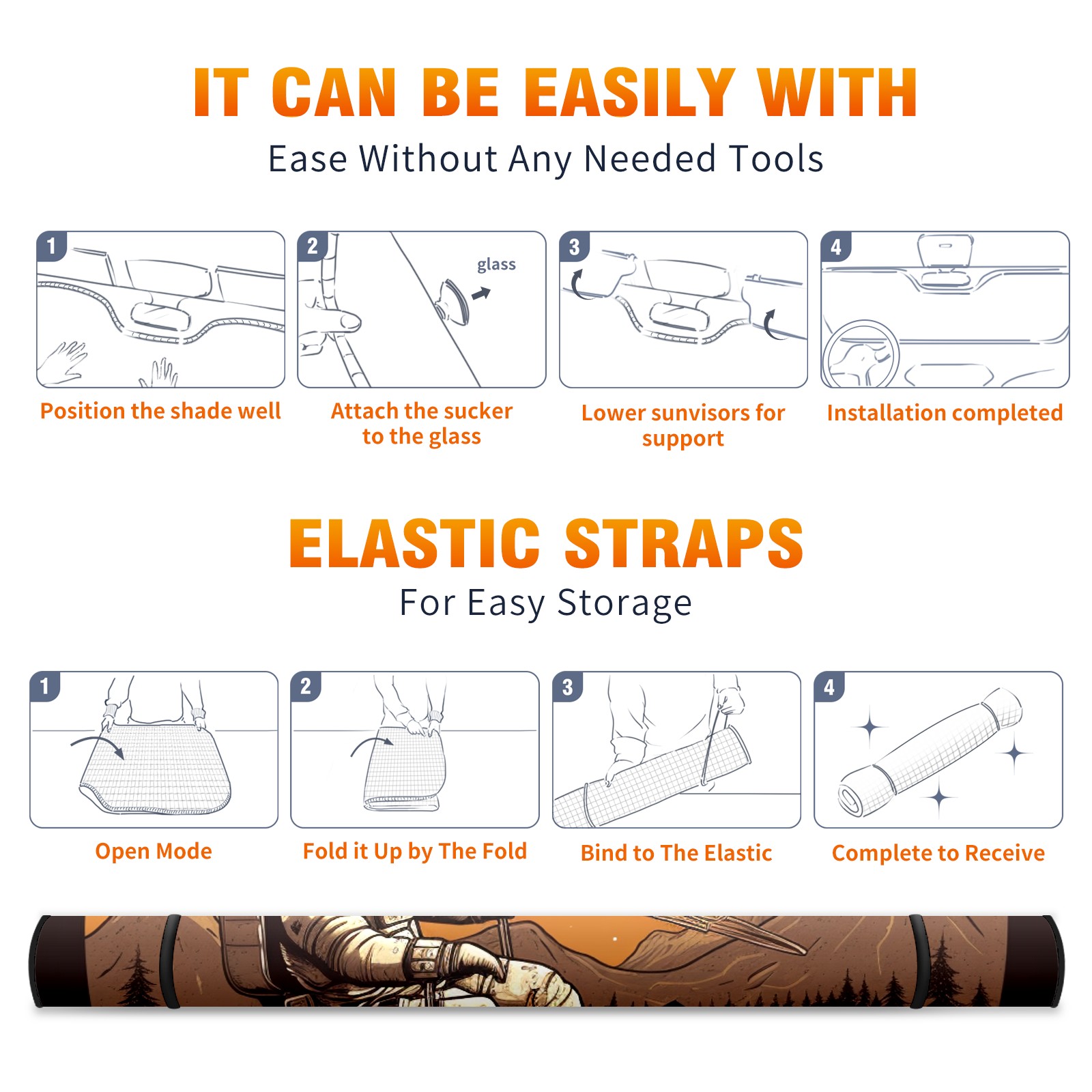 IT CAN BE EASILY WITH
Ease Without Any Needed Tools

1
Position the shade well

2
glass
Attach the sucker to the glass

3
Lower sunvisors for support

4
Installation completed

ELASTIC STRAPS
For Easy Storage

1
Open Mode

2
Fold it Up by The Fold

3
Bind to The Elastic

4
Complete to Receive