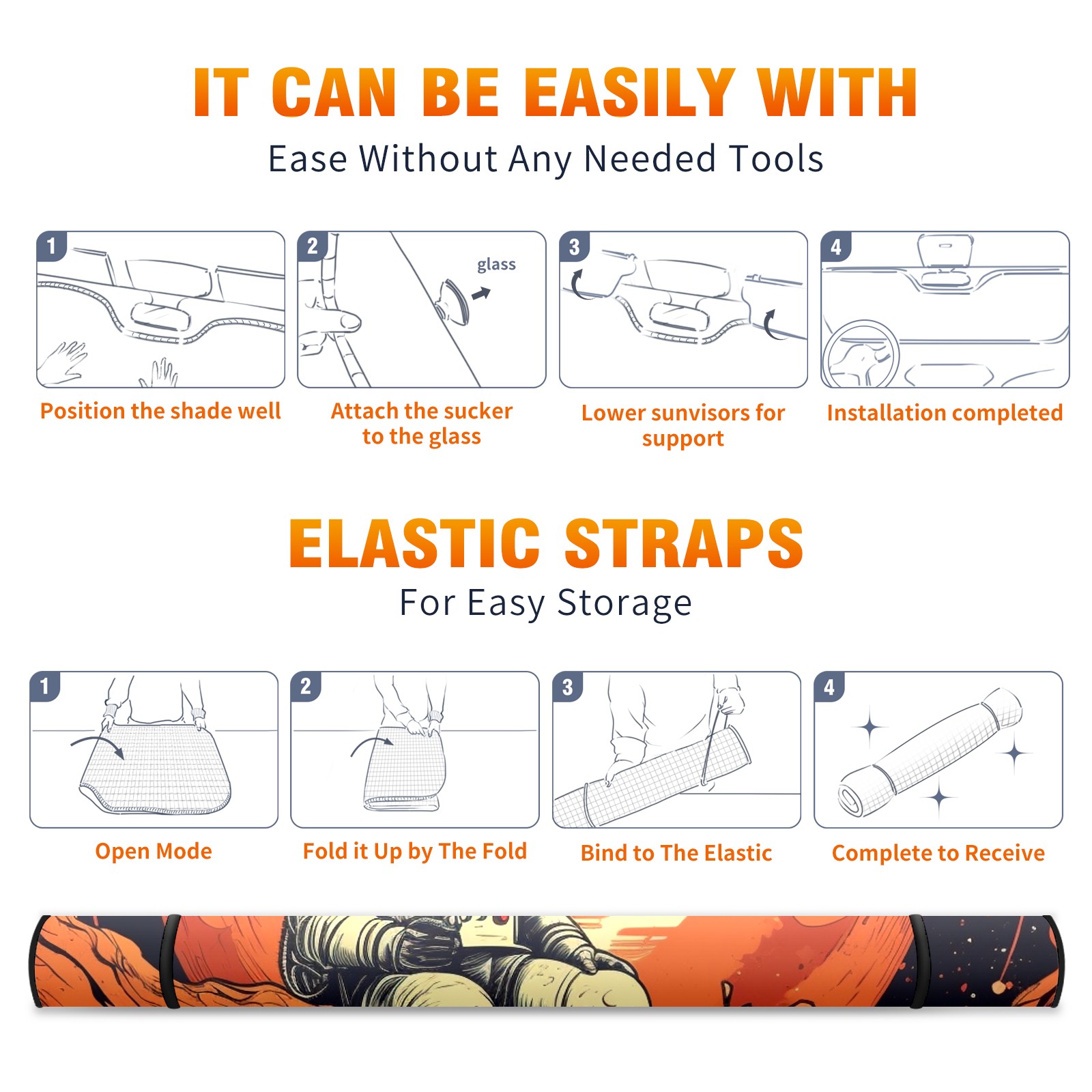 IT CAN BE EASILY WITH
Ease Without Any Needed Tools

1
Position the shade well

2
glass
Attach the sucker to the glass

3
Lower sunvisors for support

4
Installation completed

ELASTIC STRAPS
For Easy Storage

1
Open Mode

2
Fold it Up by The Fold

3
Bind to The Elastic

4
Complete to Receive