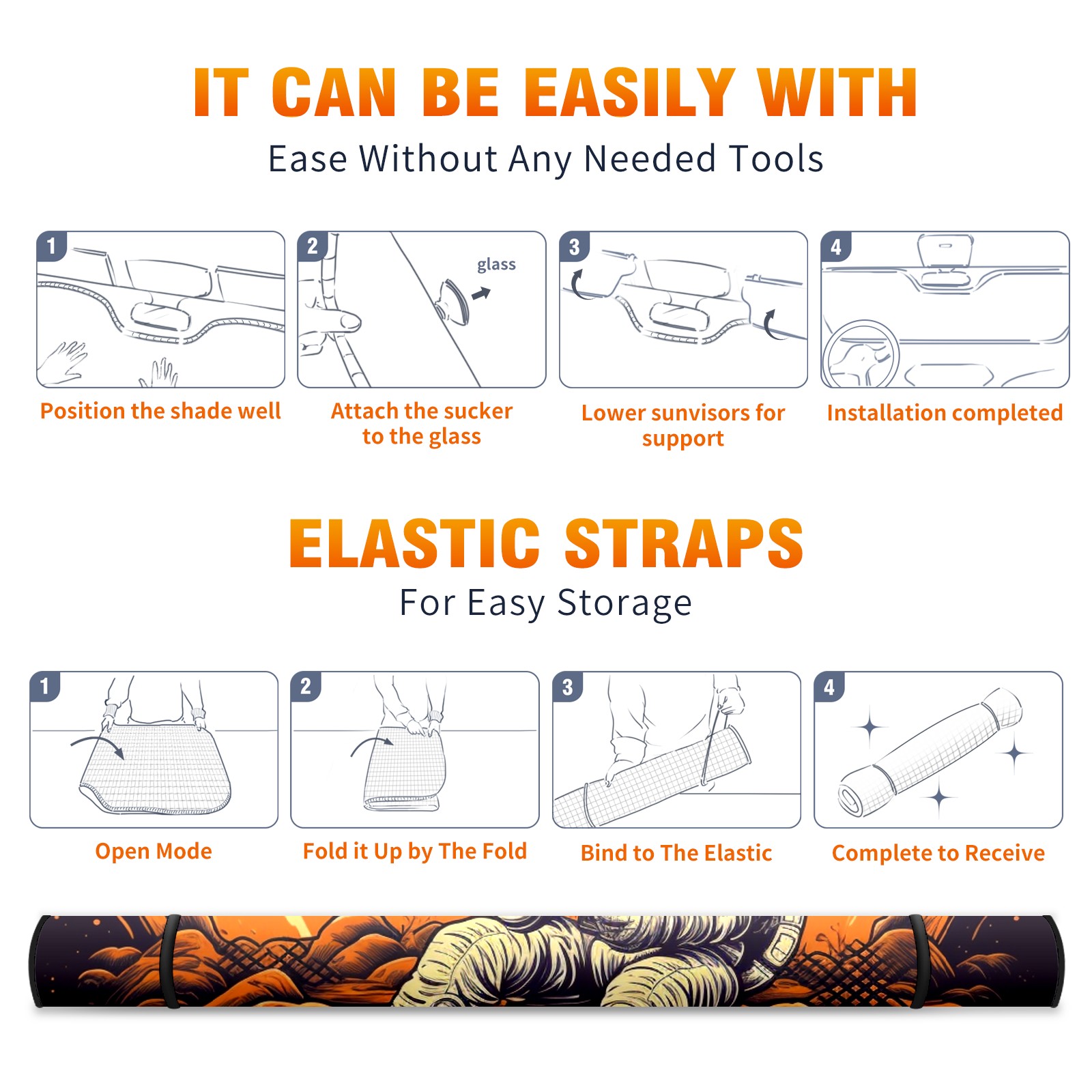 IT CAN BE EASILY WITH

Ease Without Any Needed Tools

1

Position the shade well

2

glass

Attach the sucker to the glass

3

Lower sunvisors for support

4

Installation completed

ELASTIC STRAPS

For Easy Storage

1

Open Mode

2

Fold it Up by The Fold

3

Bind to The Elastic

4

Complete to Receive