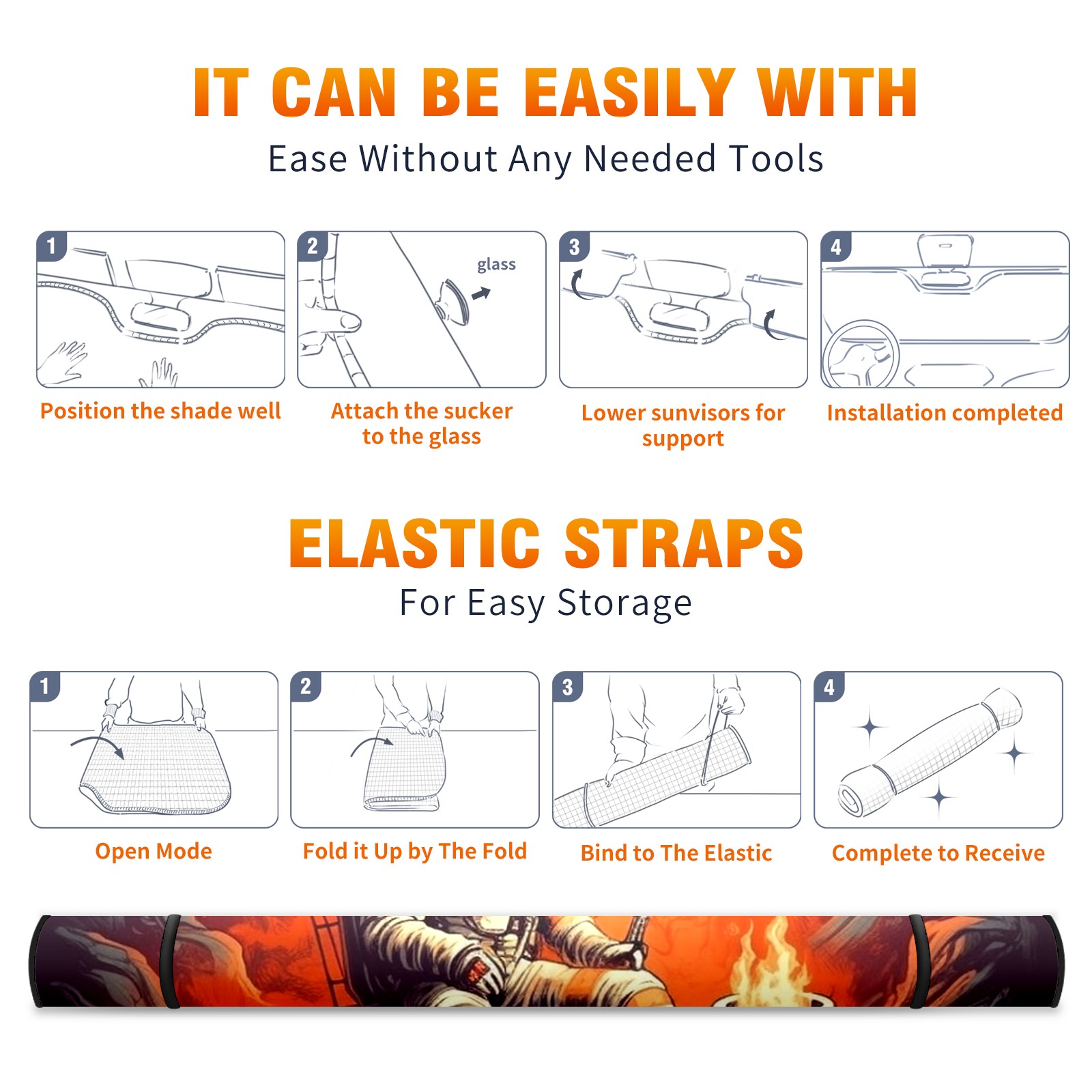 IT CAN BE EASILY WITH

Ease Without Any Needed Tools

1

Position the shade well

2

glass

Attach the sucker to the glass

3

Lower sunvisors for support

4

Installation completed

ELASTIC STRAPS

For Easy Storage

1

Open Mode

2

Fold it Up by The Fold

3

Bind to The Elastic

4

Complete to Receive