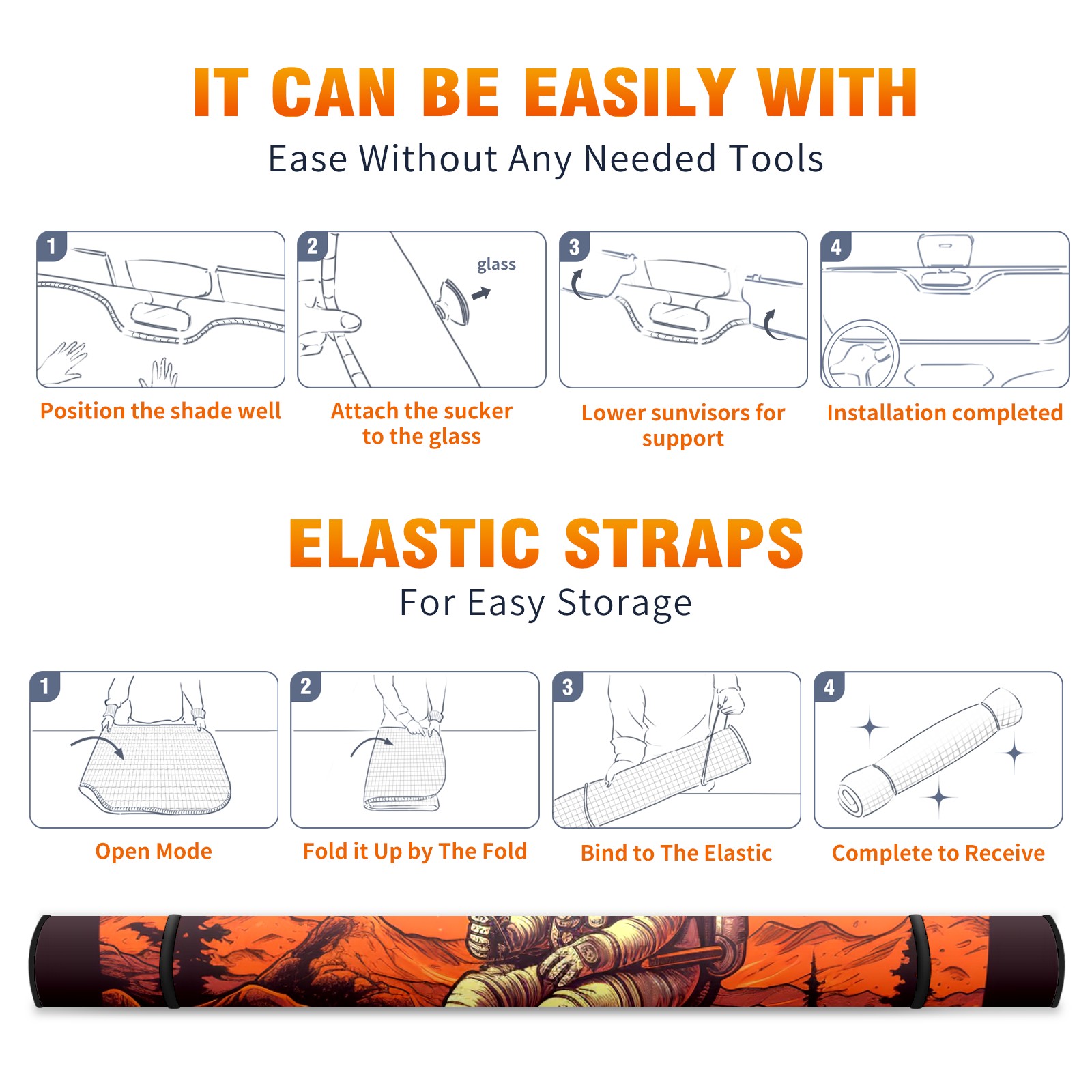 IT CAN BE EASILY WITH
Ease Without Any Needed Tools

1
Position the shade well

2
glass
Attach the sucker to the glass

3
Lower sunvisors for support

4
Installation completed

ELASTIC STRAPS
For Easy Storage

1
Open Mode

2
Fold it Up by The Fold

3
Bind to The Elastic

4
Complete to Receive