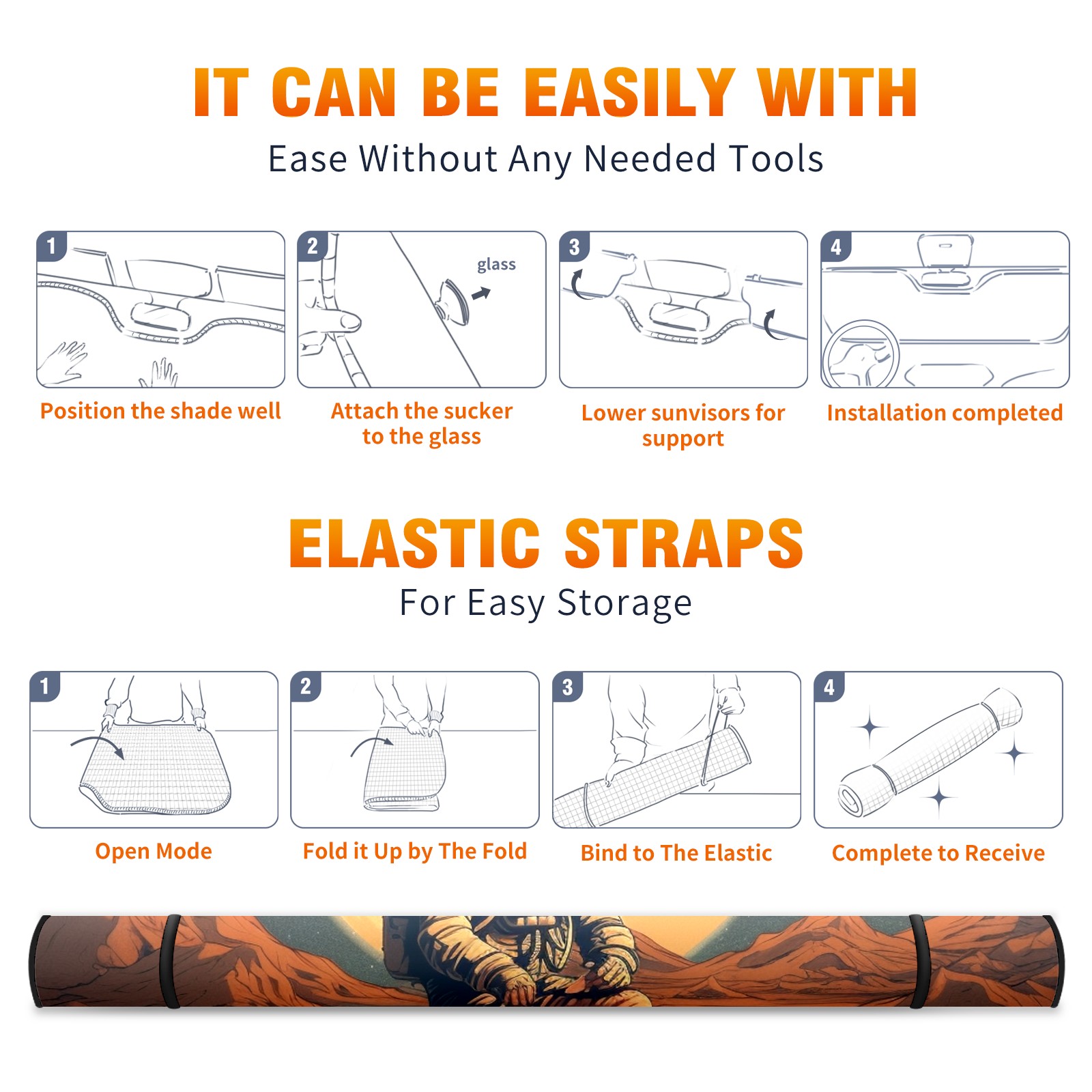 IT CAN BE EASILY WITH
Ease Without Any Needed Tools

1
Position the shade well

2
glass
Attach the sucker to the glass

3
Lower sunvisors for support

4
Installation completed

ELASTIC STRAPS
For Easy Storage

1
Open Mode

2
Fold it Up by The Fold

3
Bind to The Elastic

4
Complete to Receive