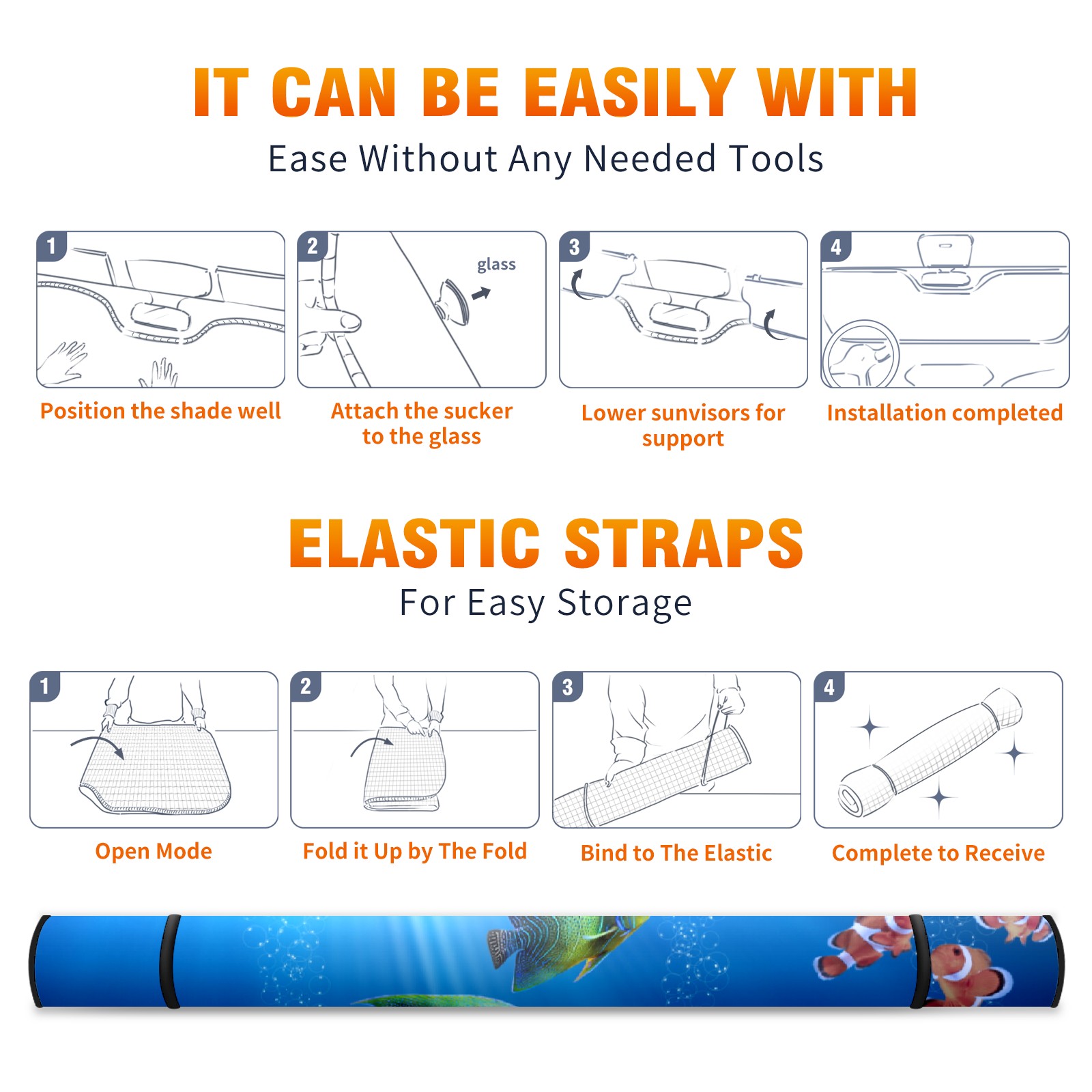 IT CAN BE EASILY WITH

Ease Without Any Needed Tools

1

Position the shade well

2

glass

Attach the sucker to the glass

3

Lower sunvisors for support

4

Installation completed

ELASTIC STRAPS

For Easy Storage

1

Open Mode

2

Fold it Up by The Fold

3

Bind to The Elastic

4

Complete to Receive