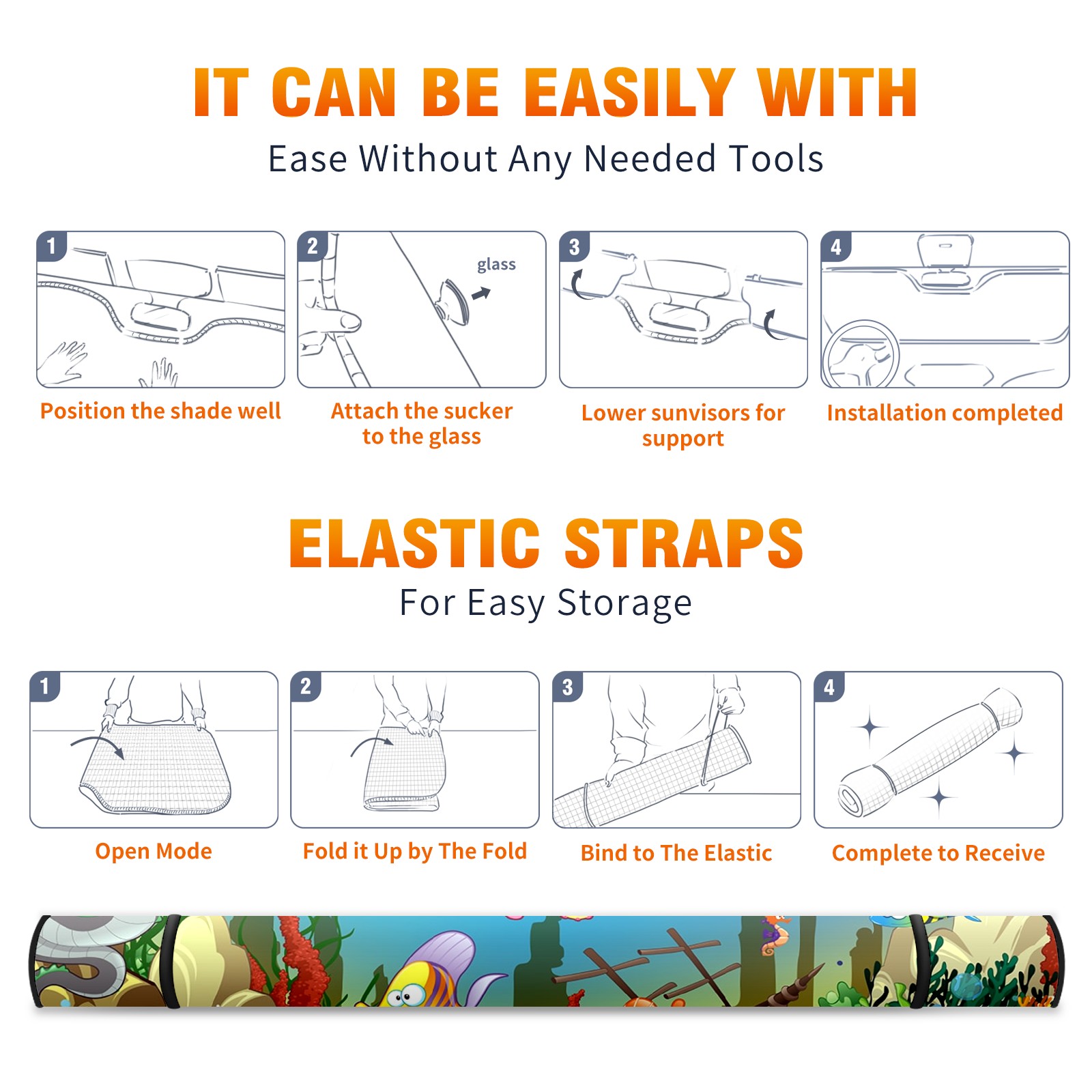 IT CAN BE EASILY WITH

Ease Without Any Needed Tools

1

Position the shade well

2

glass

Attach the sucker to the glass

3

Lower sunvisors for support

4

Installation completed

ELASTIC STRAPS

For Easy Storage

1

Open Mode

2

Fold it Up by The Fold

3

Bind to The Elastic

4

Complete to Receive