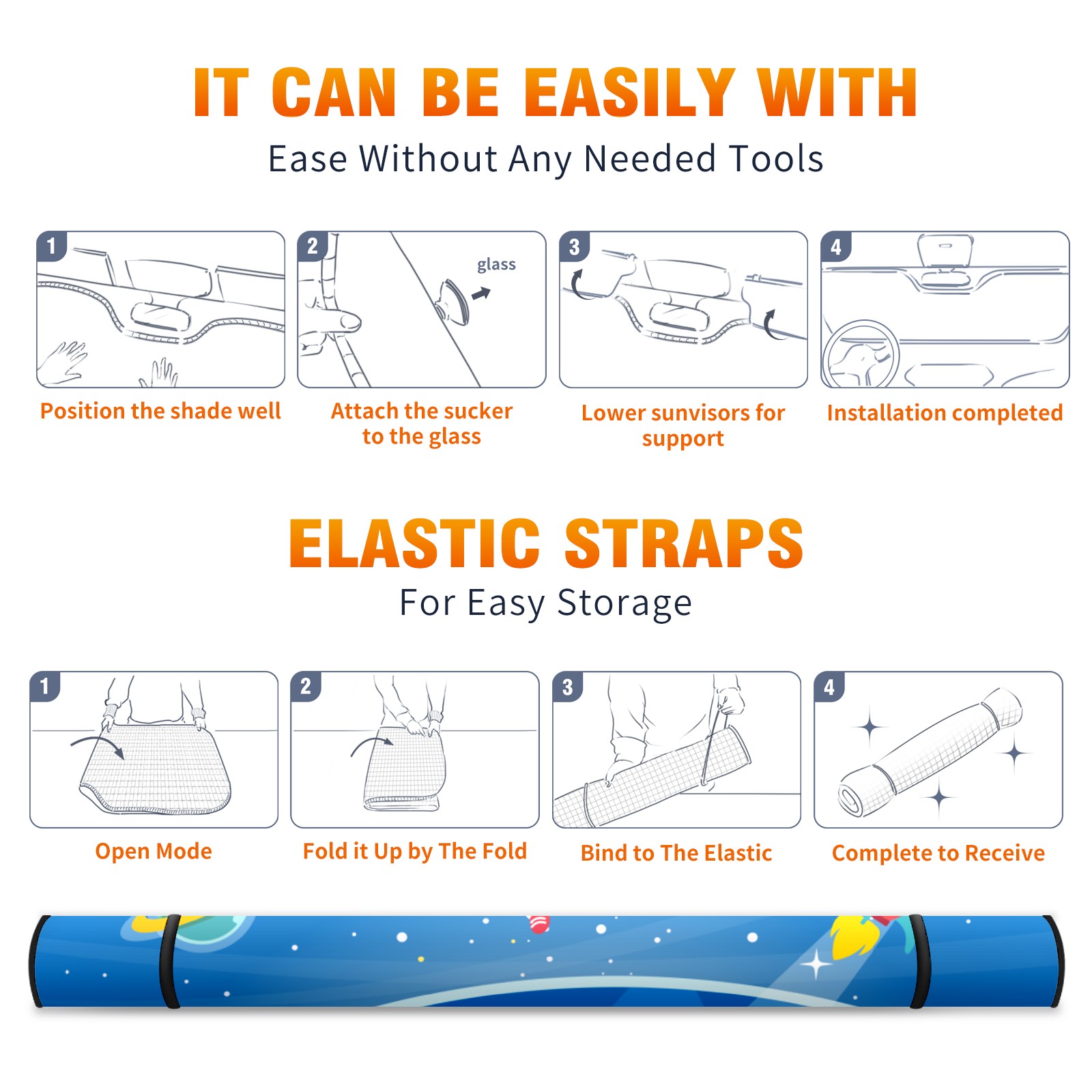 IT CAN BE EASILY WITH

Ease Without Any Needed Tools

1

Position the shade well

2

glass

Attach the sucker to the glass

3

Lower sunvisors for support

4

Installation completed

ELASTIC STRAPS

For Easy Storage

1

Open Mode

2

Fold it Up by The Fold

3

Bind to The Elastic

4

Complete to Receive