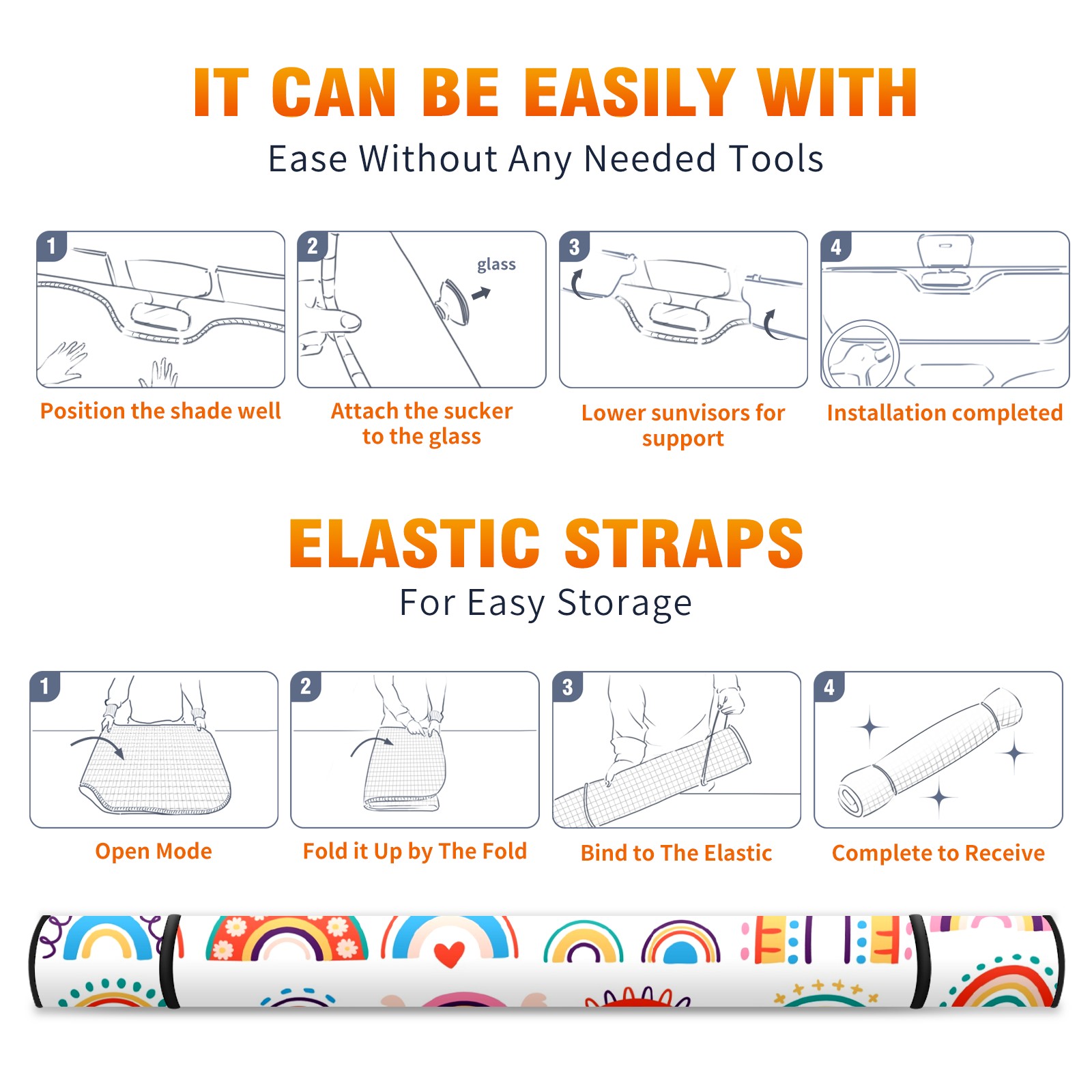 IT CAN BE EASILY WITH

Ease Without Any Needed Tools

1

Position the shade well

2

glass

Attach the sucker to the glass

3

Lower sunvisors for support

4

Installation completed

ELASTIC STRAPS

For Easy Storage

1

Open Mode

2

Fold it Up by The Fold

3

Bind to The Elastic

4

Complete to Receive