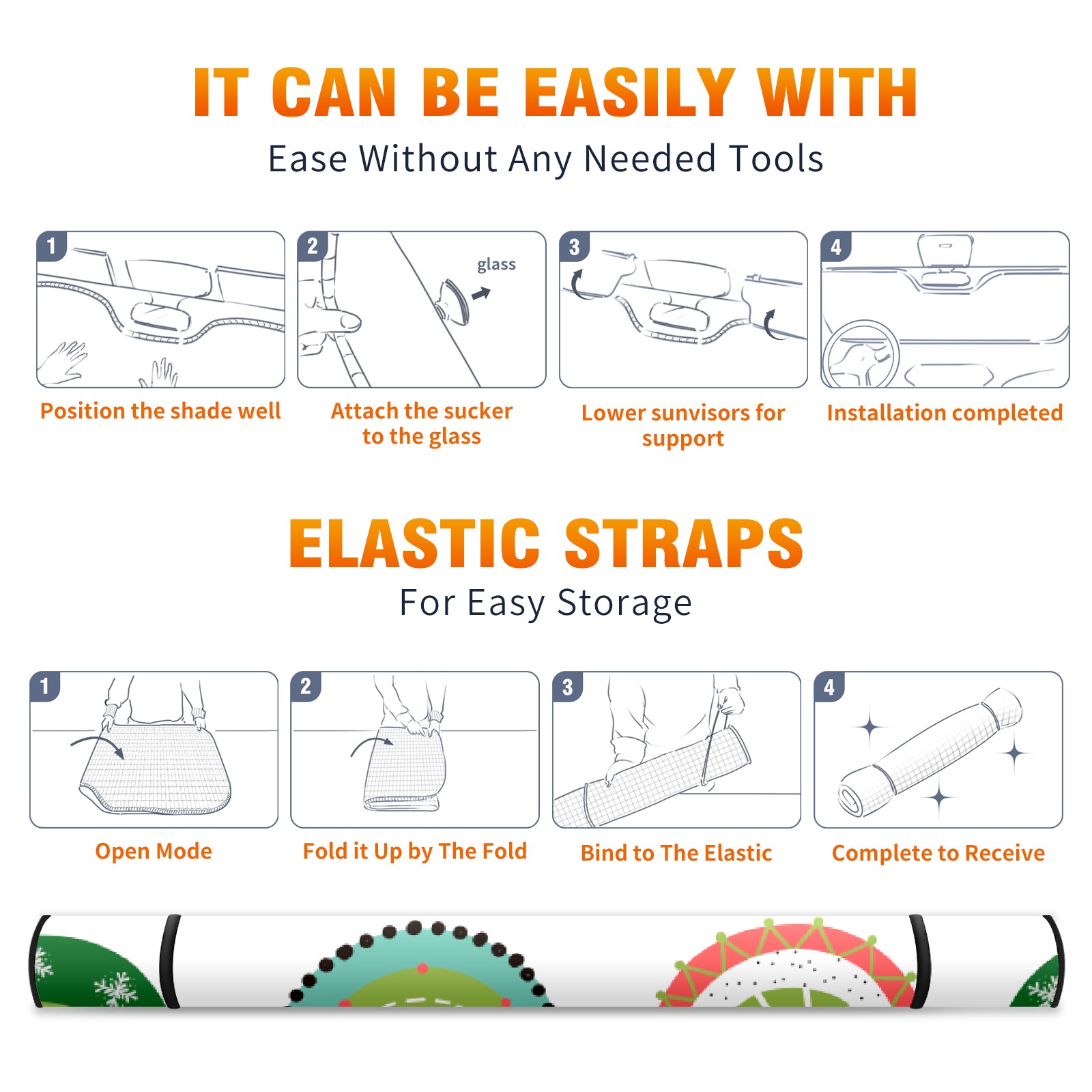 IT CAN BE EASILY WITH
Ease Without Any Needed Tools

1
Position the shade well

2
glass
Attach the sucker to the glass

3
Lower sunvisors for support

4
Installation completed

ELASTIC STRAPS
For Easy Storage

1
Open Mode

2
Fold it Up by The Fold

3
Bind to The Elastic

4
Complete to Receive