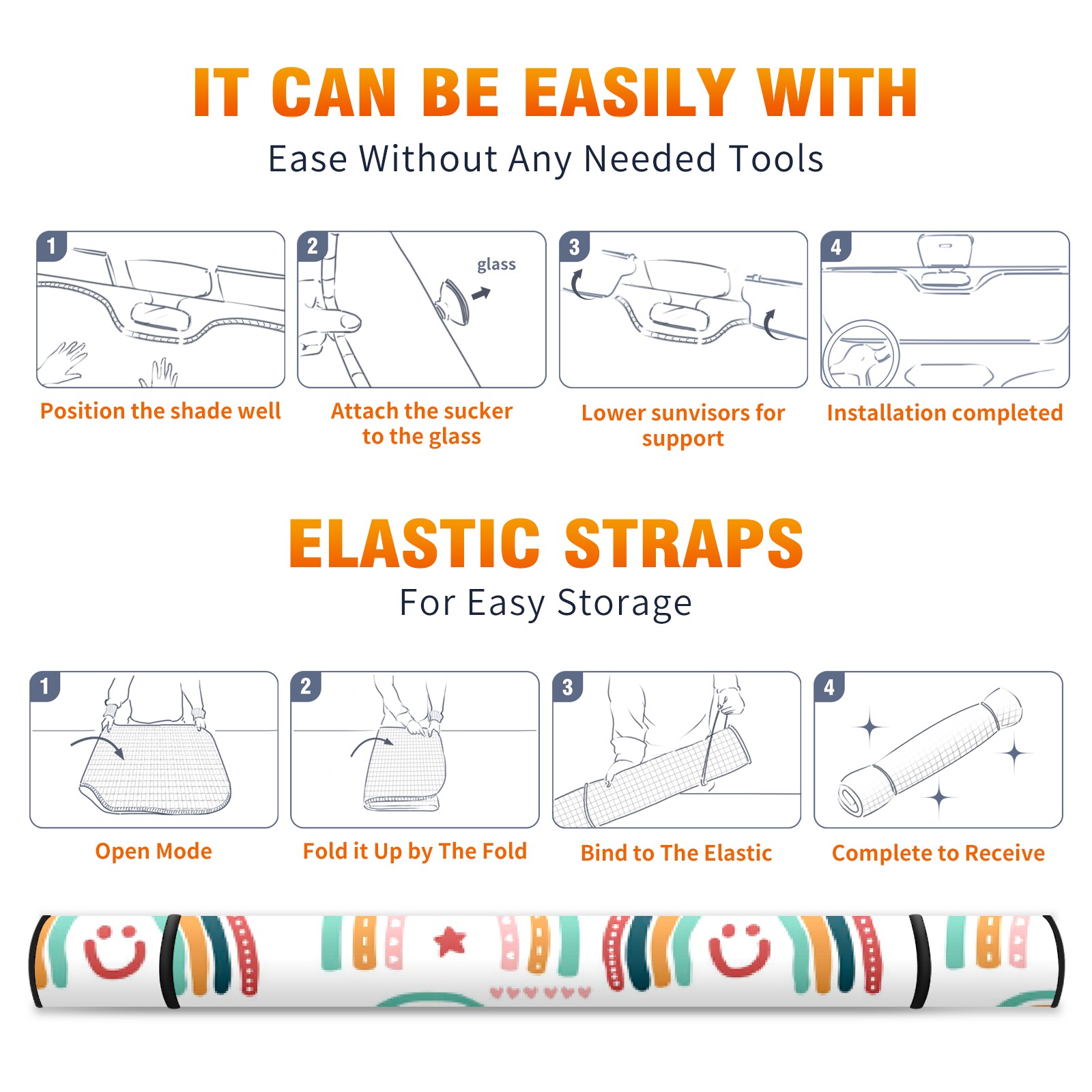 IT CAN BE EASILY WITH

Ease Without Any Needed Tools

1

Position the shade well

2

glass

Attach the sucker to the glass

3

Lower sunvisors for support

4

Installation completed

ELASTIC STRAPS

For Easy Storage

1

Open Mode

2

Fold it Up by The Fold

3

Bind to The Elastic

4

Complete to Receive