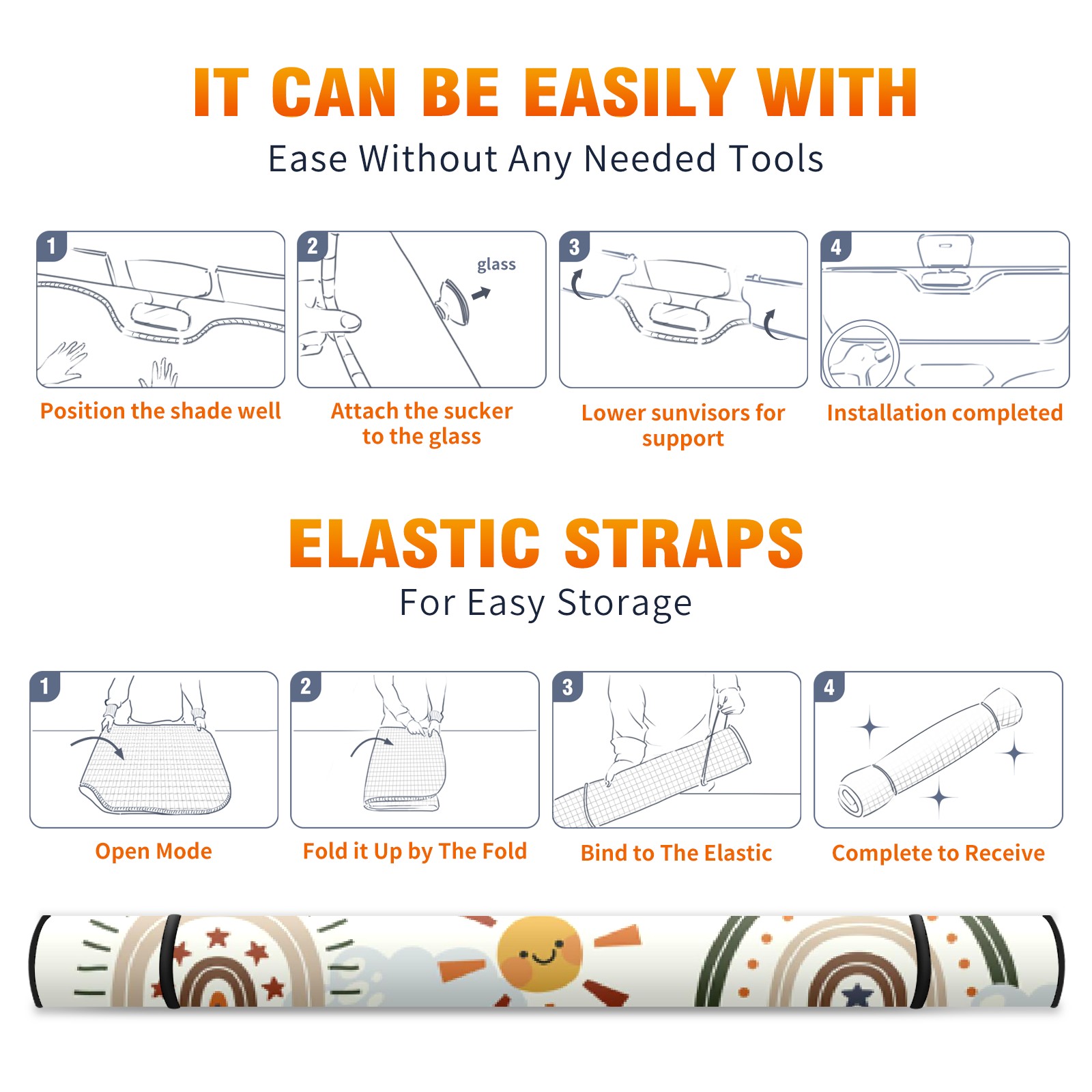 IT CAN BE EASILY WITH
Ease Without Any Needed Tools

1
Position the shade well

2
glass
Attach the sucker to the glass

3
Lower sunvisors for support

4
Installation completed

ELASTIC STRAPS
For Easy Storage

1
Open Mode

2
Fold it Up by The Fold

3
Bind to The Elastic

4
Complete to Receive