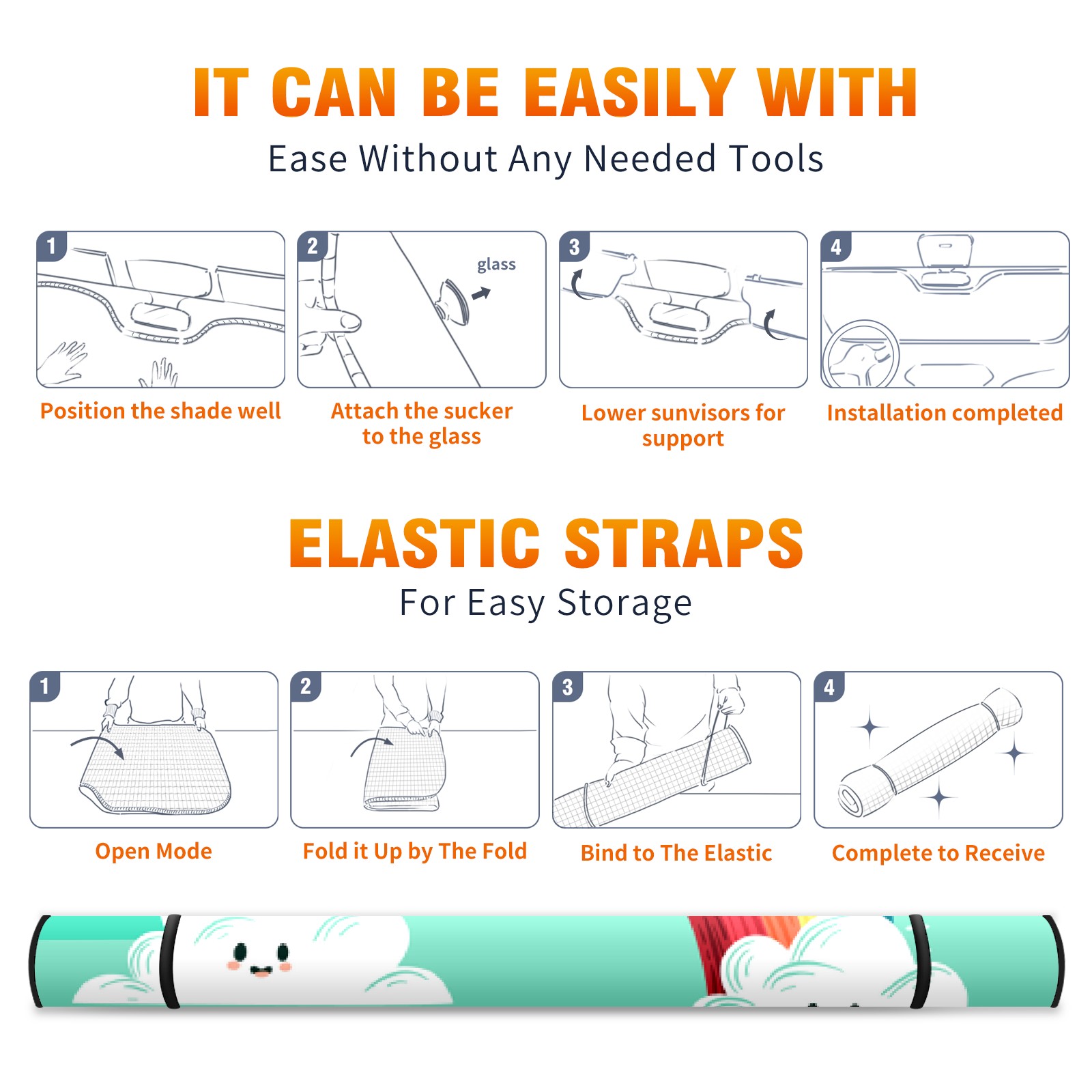 IT CAN BE EASILY WITH

Ease Without Any Needed Tools

1

Position the shade well

2

glass

Attach the sucker to the glass

3

Lower sunvisors for support

4

Installation completed

ELASTIC STRAPS

For Easy Storage

1

Open Mode

2

Fold it Up by The Fold

3

Bind to The Elastic

4

Complete to Receive