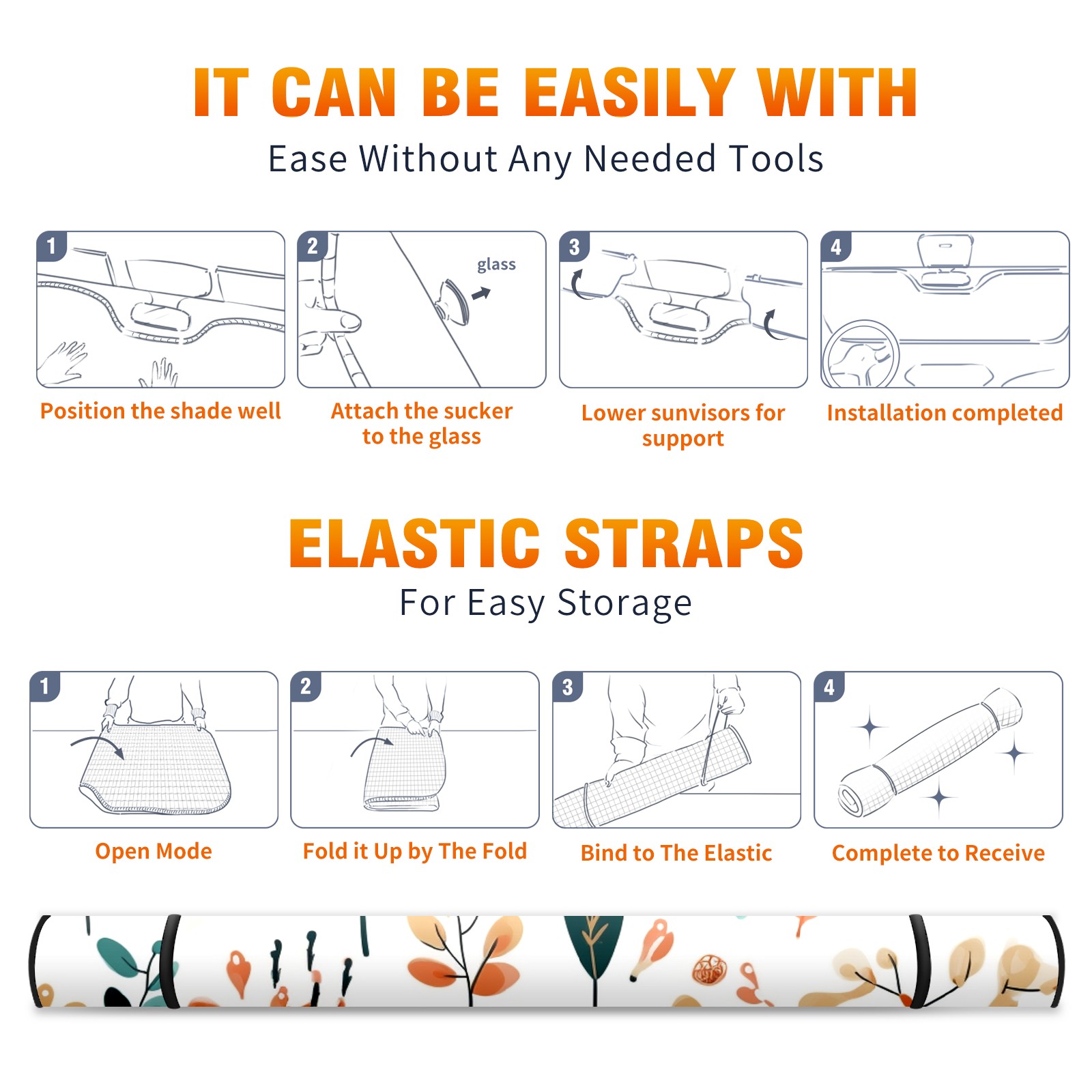 IT CAN BE EASILY WITH

Ease Without Any Needed Tools

1

Position the shade well

2

glass

Attach the sucker to the glass

3

Lower sunvisors for support

4

Installation completed

ELASTIC STRAPS

For Easy Storage

1

Open Mode

2

Fold it Up by The Fold

3

Bind to The Elastic

4

Complete to Receive