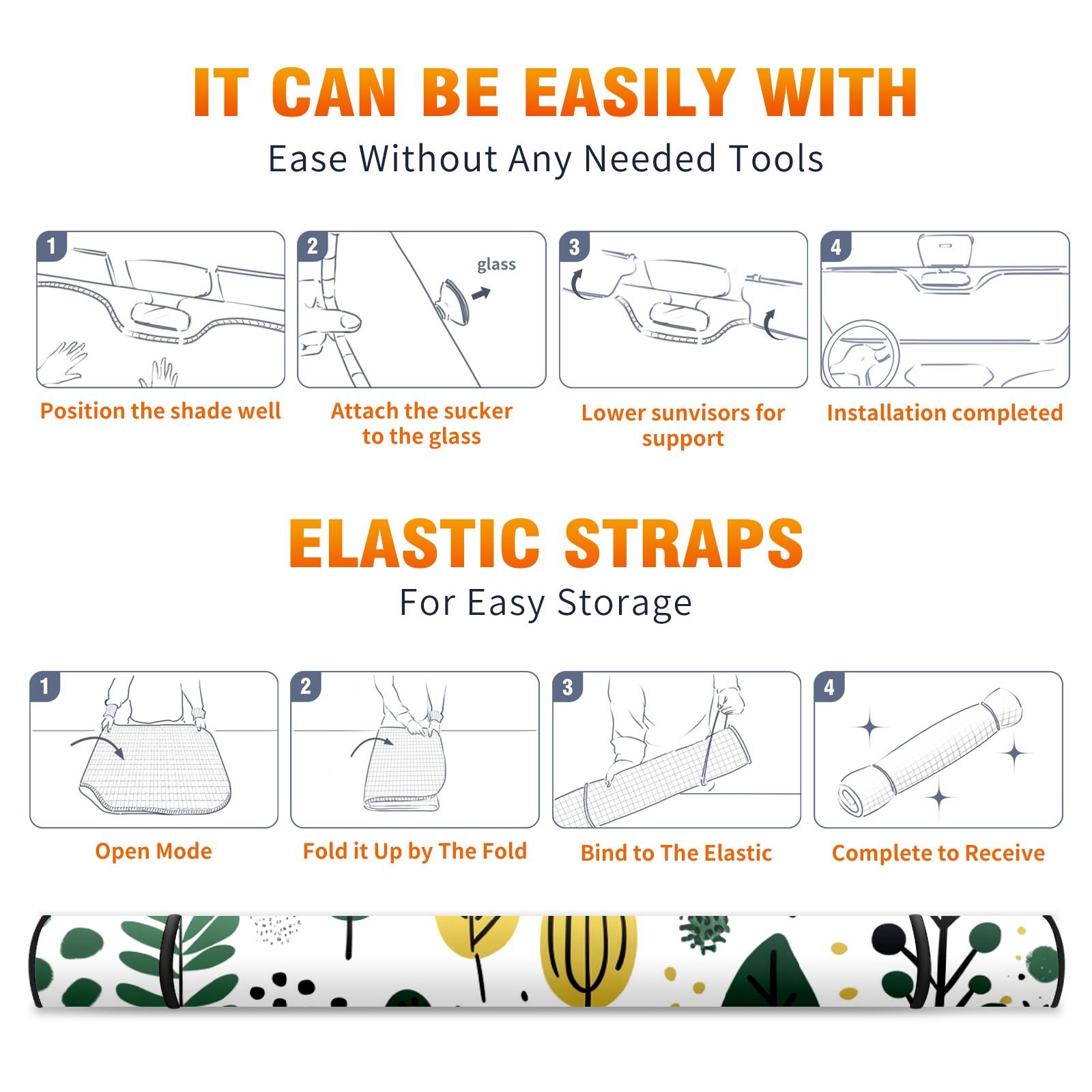 IT CAN BE EASILY WITH

Ease Without Any Needed Tools

1

Position the shade well

2

glass

Attach the sucker to the glass

3

Lower sunvisors for support

4

Installation completed

ELASTIC STRAPS

For Easy Storage

1

Open Mode

2

Fold it Up by The Fold

3

Bind to The Elastic

4

Complete to Receive