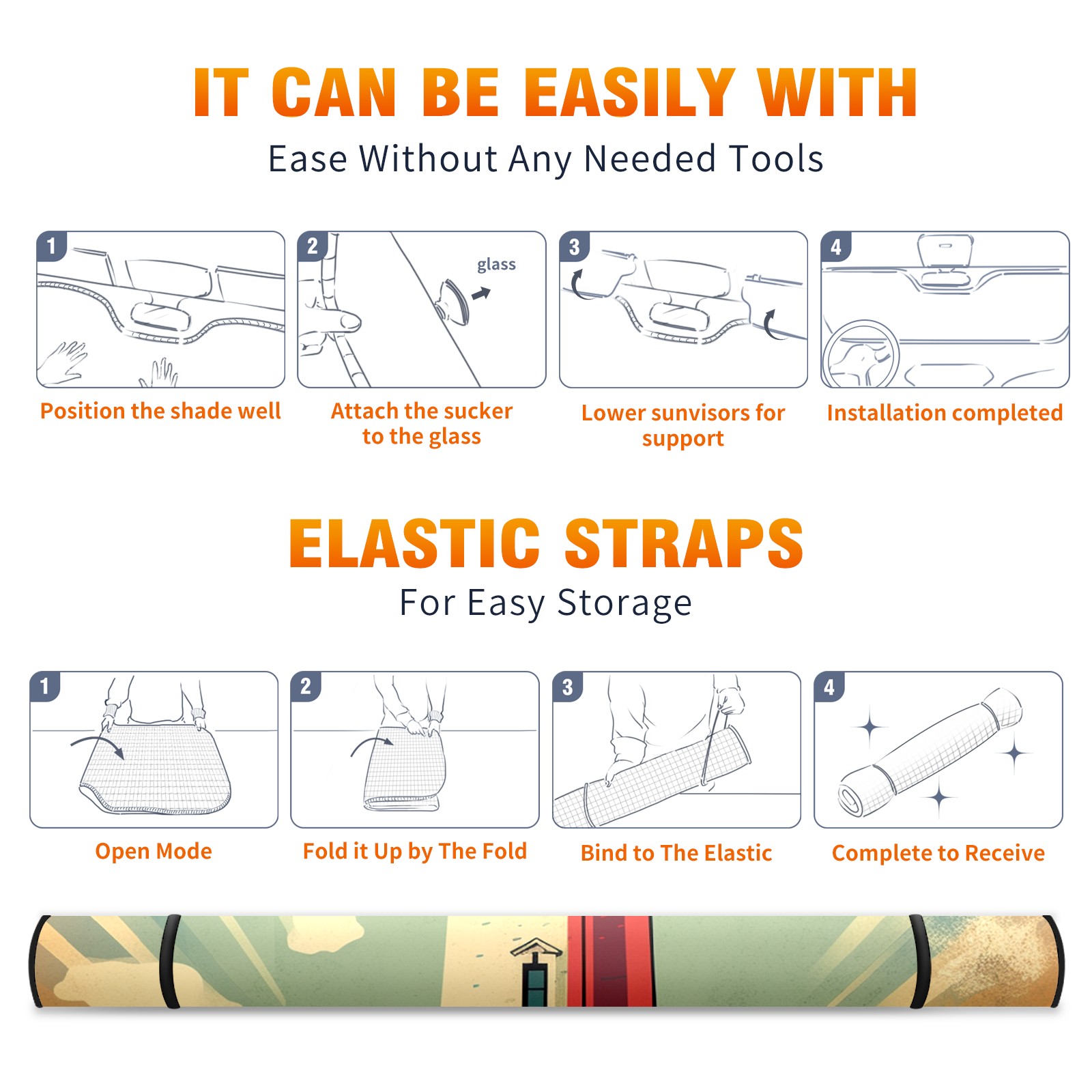 IT CAN BE EASILY WITH

Ease Without Any Needed Tools

1

Position the shade well

2

glass

Attach the sucker to the glass

3

Lower sunvisors for support

4

Installation completed

ELASTIC STRAPS

For Easy Storage

1

Open Mode

2

Fold it Up by The Fold

3

Bind to The Elastic

4

Complete to Receive