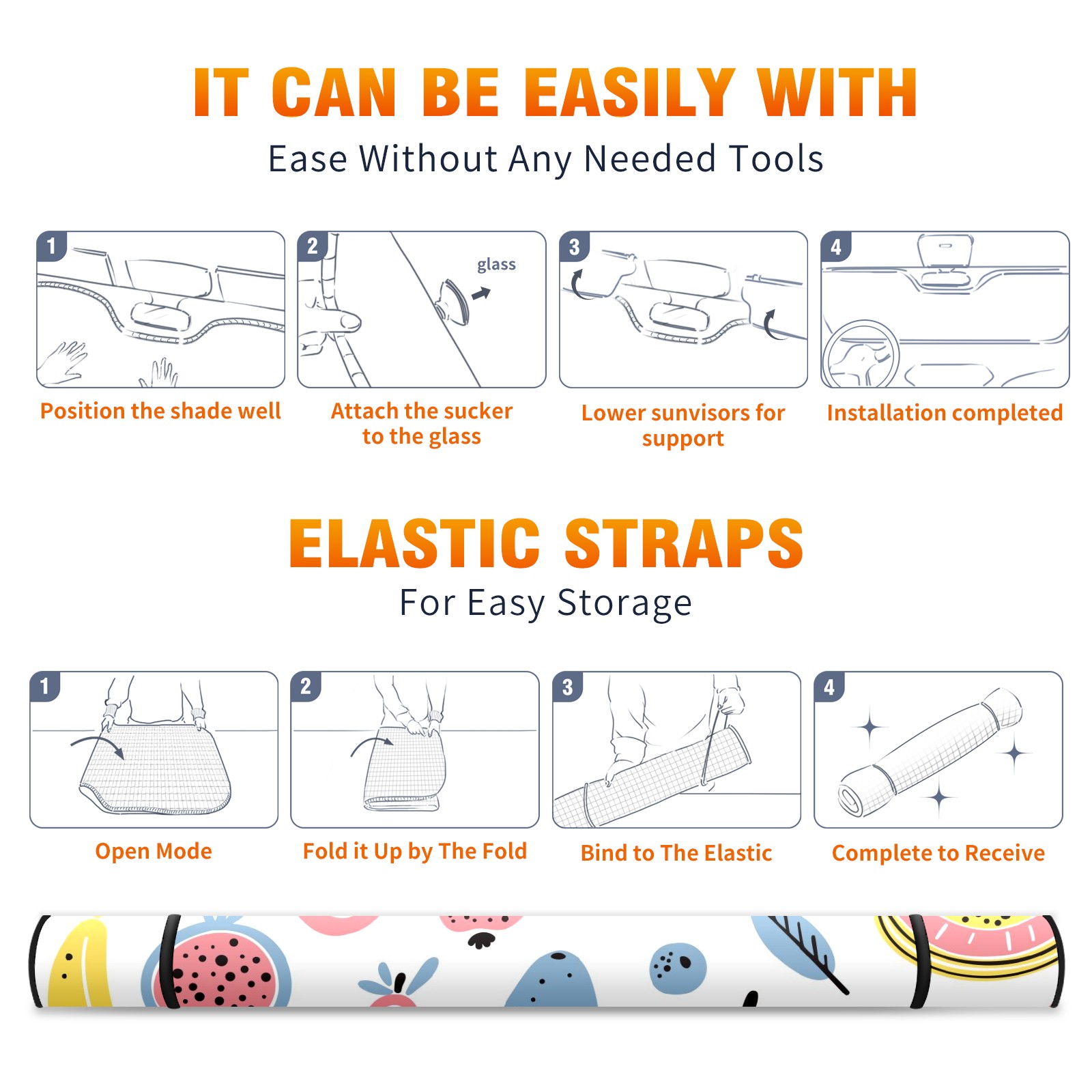 IT CAN BE EASILY WITH

Ease Without Any Needed Tools

1

Position the shade well

2

glass

Attach the sucker to the glass

3

Lower sunvisors for support

4

Installation completed

ELASTIC STRAPS

For Easy Storage

1

Open Mode

2

Fold it Up by The Fold

3

Bind to The Elastic

4

Complete to Receive