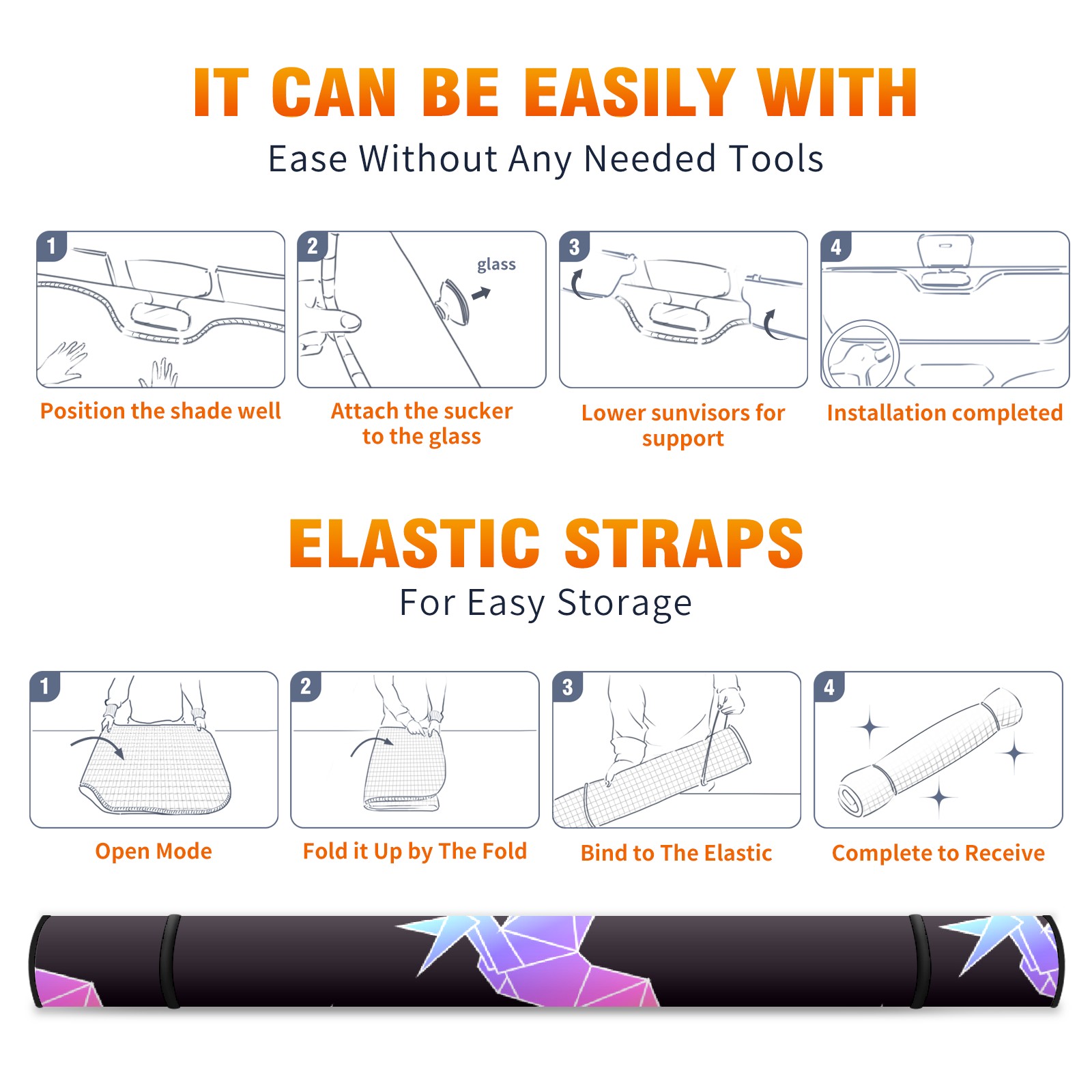 IT CAN BE EASILY WITH

Ease Without Any Needed Tools

1

Position the shade well

2

glass

Attach the sucker to the glass

3

Lower sunvisors for support

4

Installation completed

ELASTIC STRAPS

For Easy Storage

1

Open Mode

2

Fold it Up by The Fold

3

Bind to The Elastic

4

Complete to Receive