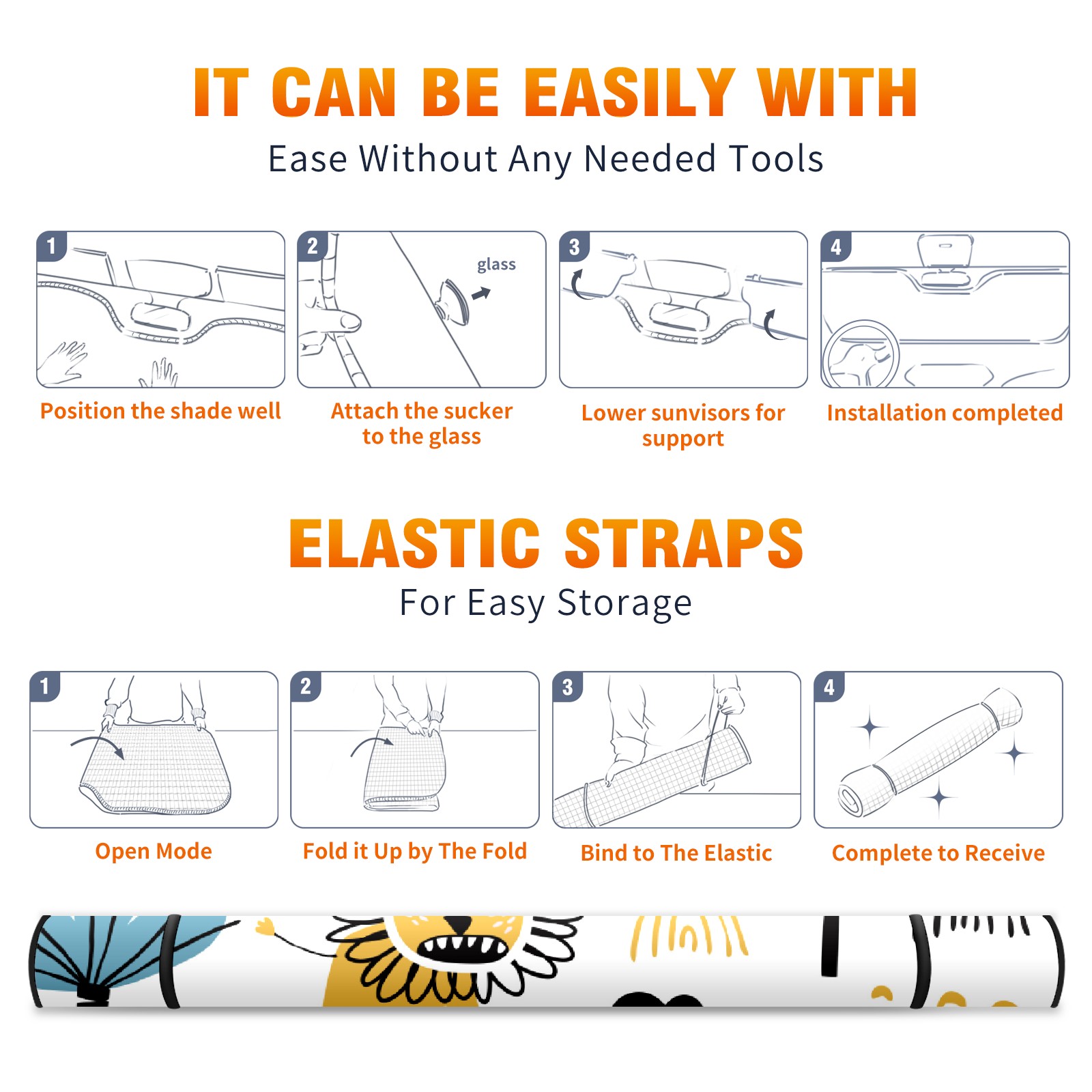 IT CAN BE EASILY WITH
Ease Without Any Needed Tools

1
Position the shade well

2
glass
Attach the sucker to the glass

3
Lower sunvisors for support

4
Installation completed

ELASTIC STRAPS
For Easy Storage

1
Open Mode

2
Fold it Up by The Fold

3
Bind to The Elastic

4
Complete to Receive