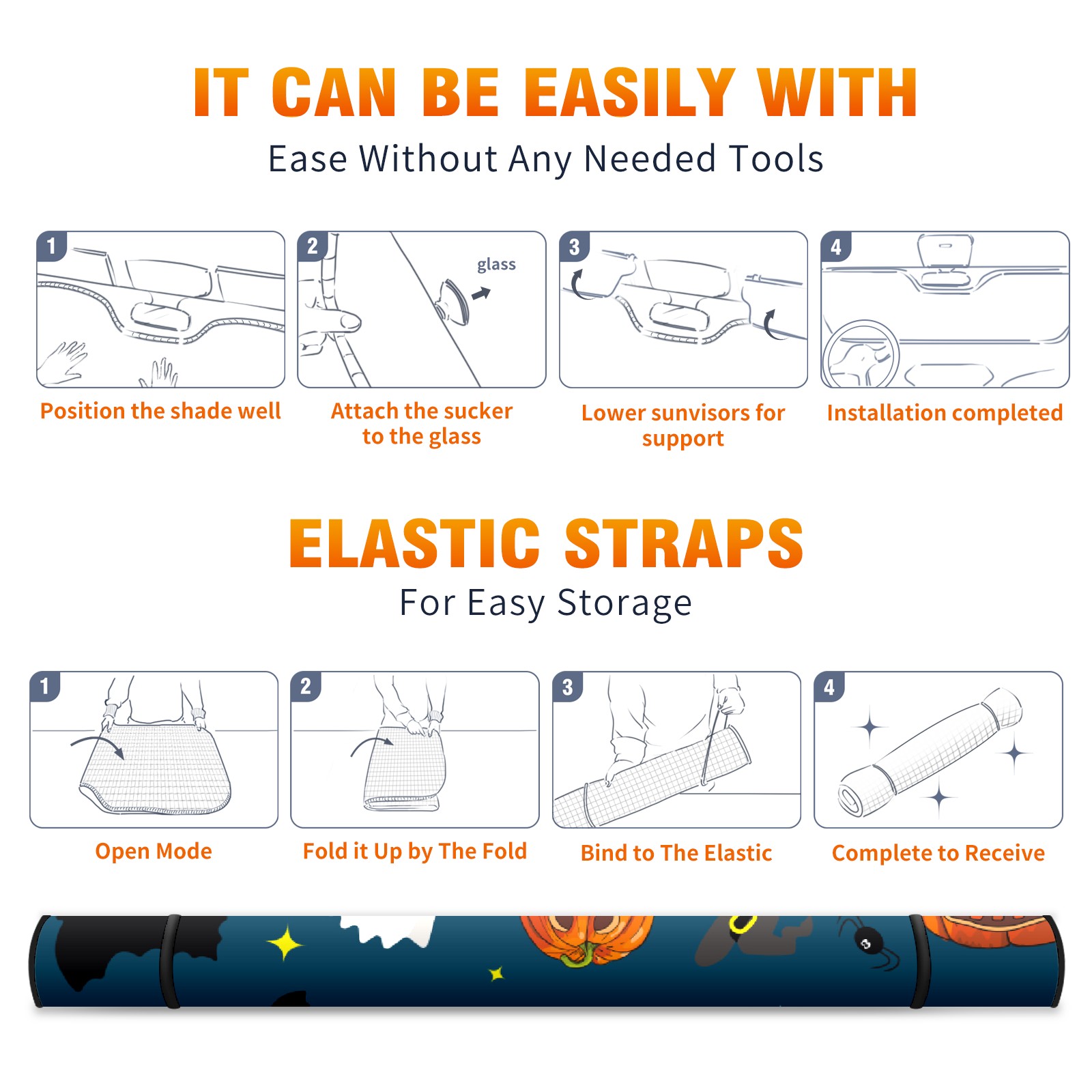 IT CAN BE EASILY WITH

Ease Without Any Needed Tools

1

Position the shade well

2

glass

Attach the sucker to the glass

3

Lower sunvisors for support

4

Installation completed

ELASTIC STRAPS

For Easy Storage

1

Open Mode

2

Fold it Up by The Fold

3

Bind to The Elastic

4

Complete to Receive