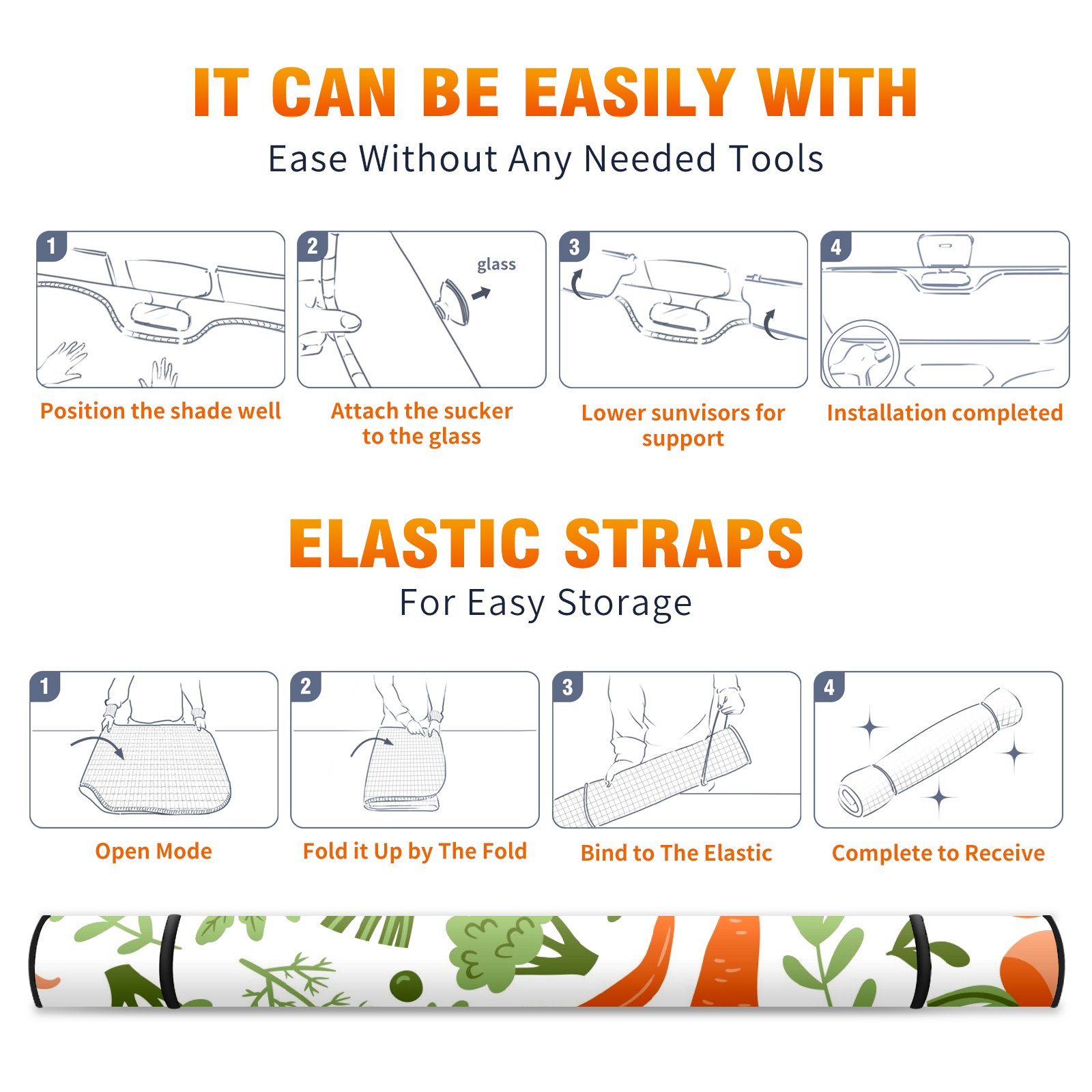 IT CAN BE EASILY WITH
Ease Without Any Needed Tools

1
Position the shade well

2
glass
Attach the sucker to the glass

3
Lower sunvisors for support

4
Installation completed

ELASTIC STRAPS
For Easy Storage

1
Open Mode

2
Fold it Up by The Fold

3
Bind to The Elastic

4
Complete to Receive