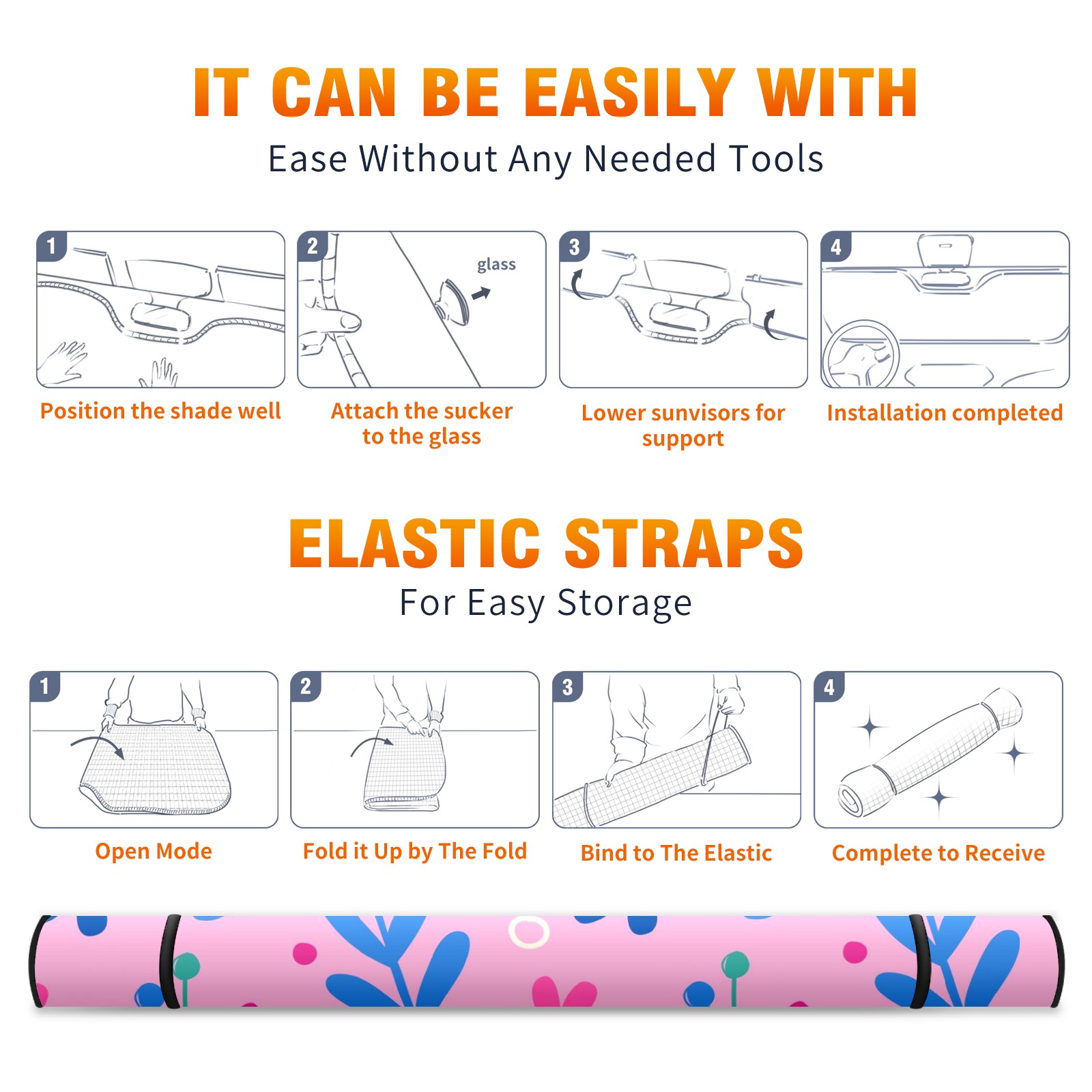 IT CAN BE EASILY WITH

Ease Without Any Needed Tools

1

Position the shade well

2

glass

Attach the sucker to the glass

3

Lower sunvisors for support

4

Installation completed

ELASTIC STRAPS

For Easy Storage

1

Open Mode

2

Fold it Up by The Fold

3

Bind to The Elastic

4

Complete to Receive