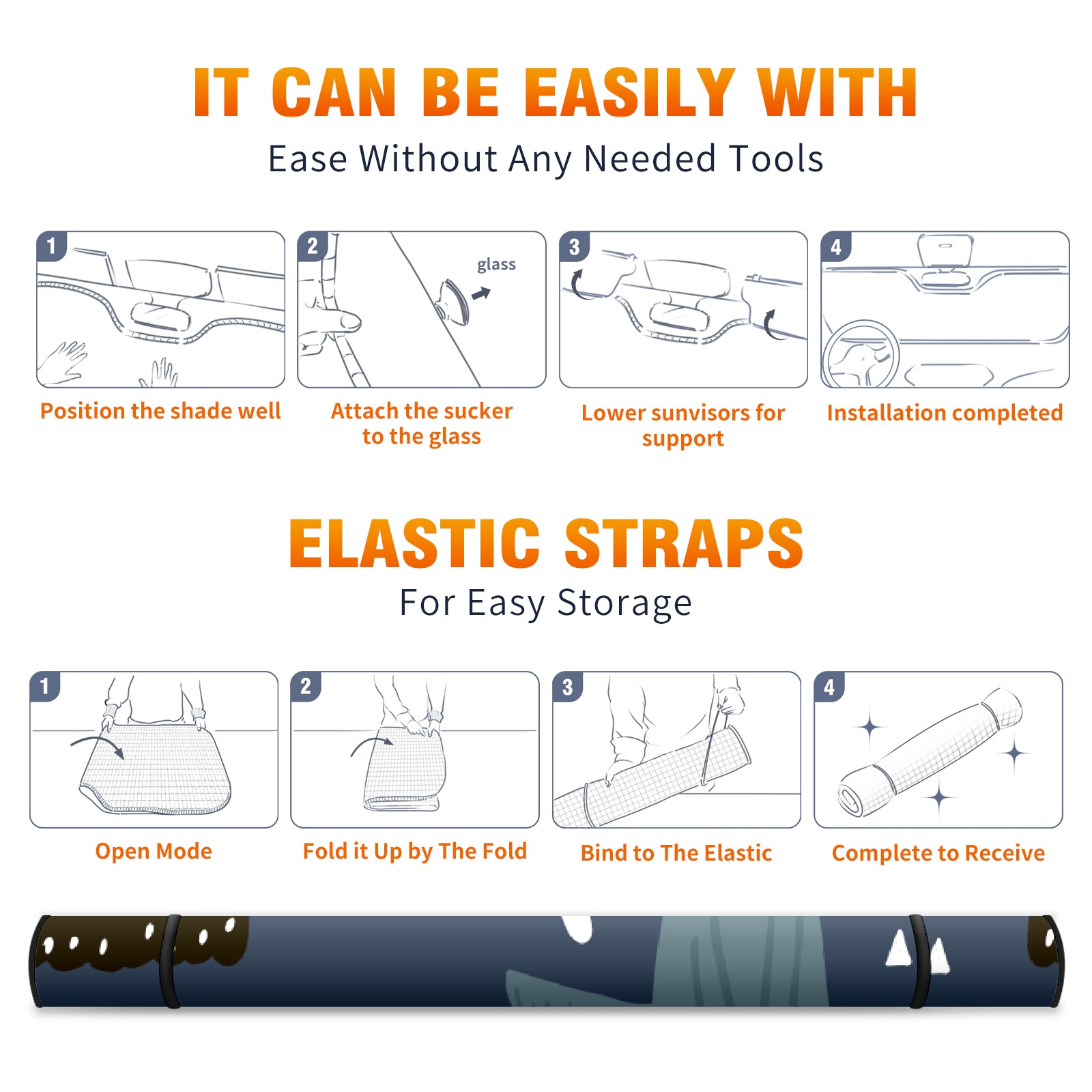 IT CAN BE EASILY WITH

Ease Without Any Needed Tools

1

Position the shade well

2

glass

Attach the sucker to the glass

3

Lower sunvisors for support

4

Installation completed

ELASTIC STRAPS

For Easy Storage

1

Open Mode

2

Fold it Up by The Fold

3

Bind to The Elastic

4

Complete to Receive