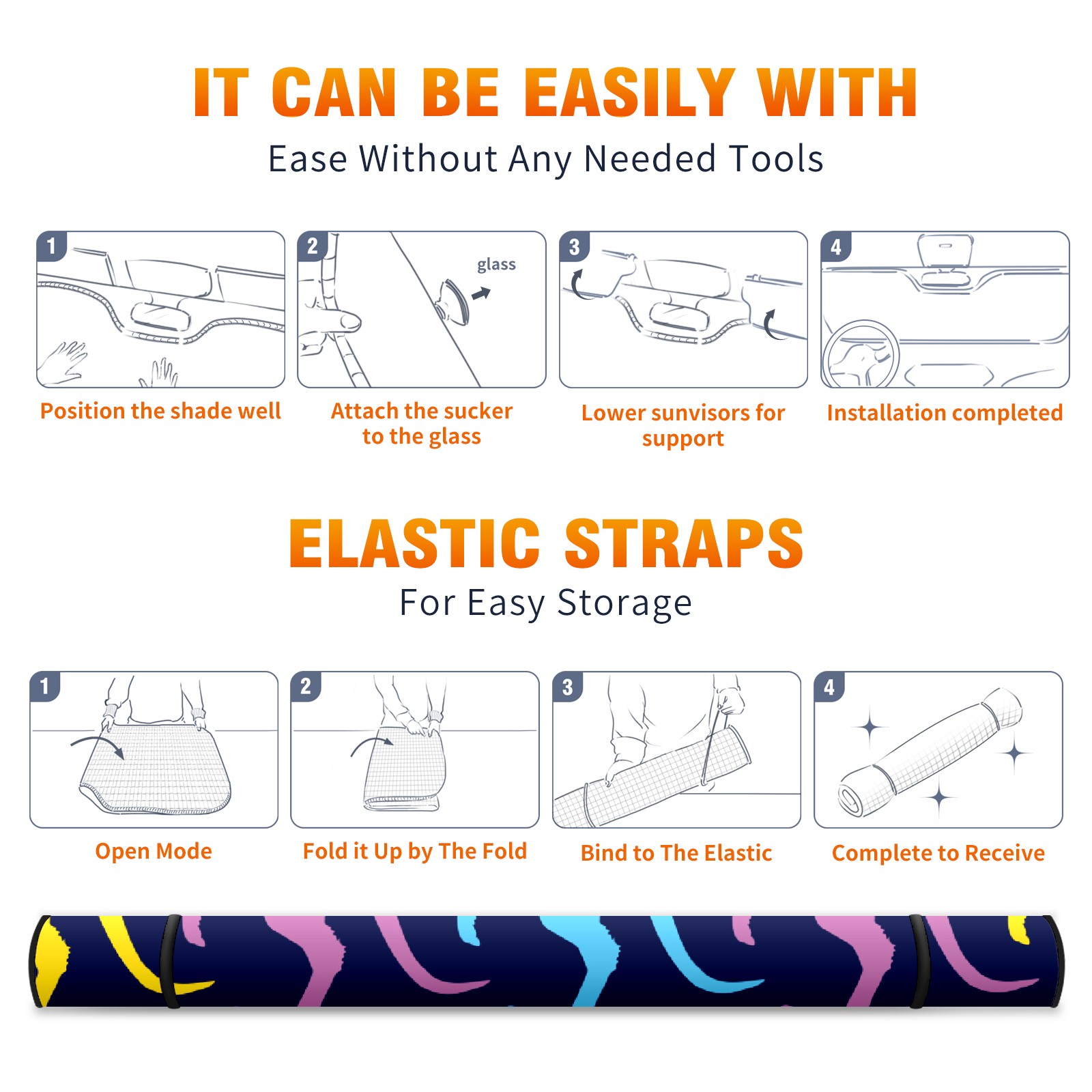 IT CAN BE EASILY WITH
Ease Without Any Needed Tools

1

Position the shade well

2

glass

Attach the sucker to the glass

3

Lower sunvisors for support

4

Installation completed

ELASTIC STRAPS
For Easy Storage

1

Open Mode

2

Fold it Up by The Fold

3

Bind to The Elastic

4

Complete to Receive