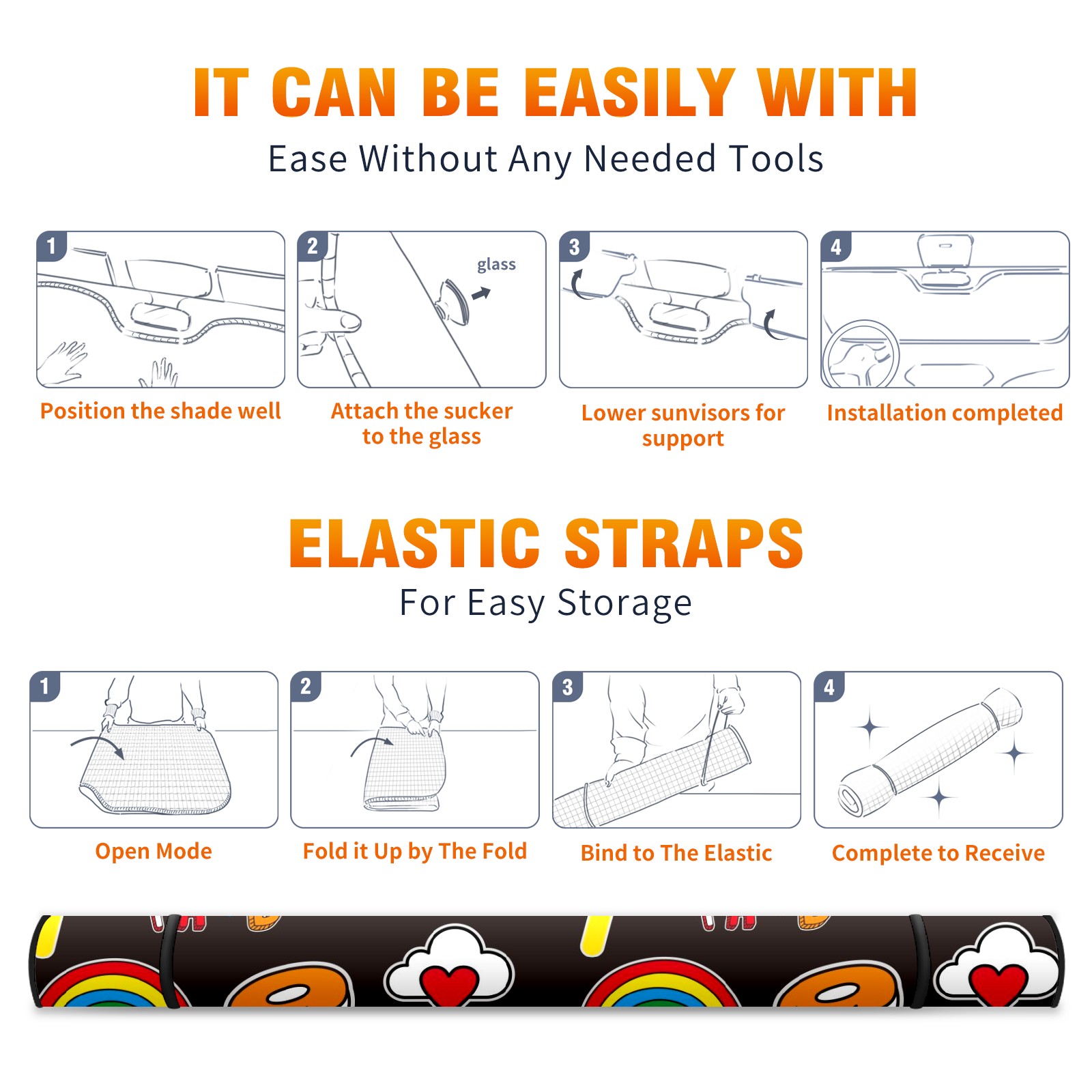 IT CAN BE EASILY WITH
Ease Without Any Needed Tools

1
Position the shade well

2
glass
Attach the sucker to the glass

3
Lower sunvisors for support

4
Installation completed

ELASTIC STRAPS
For Easy Storage

1
Open Mode

2
Fold it Up by The Fold

3
Bind to The Elastic

4
Complete to Receive