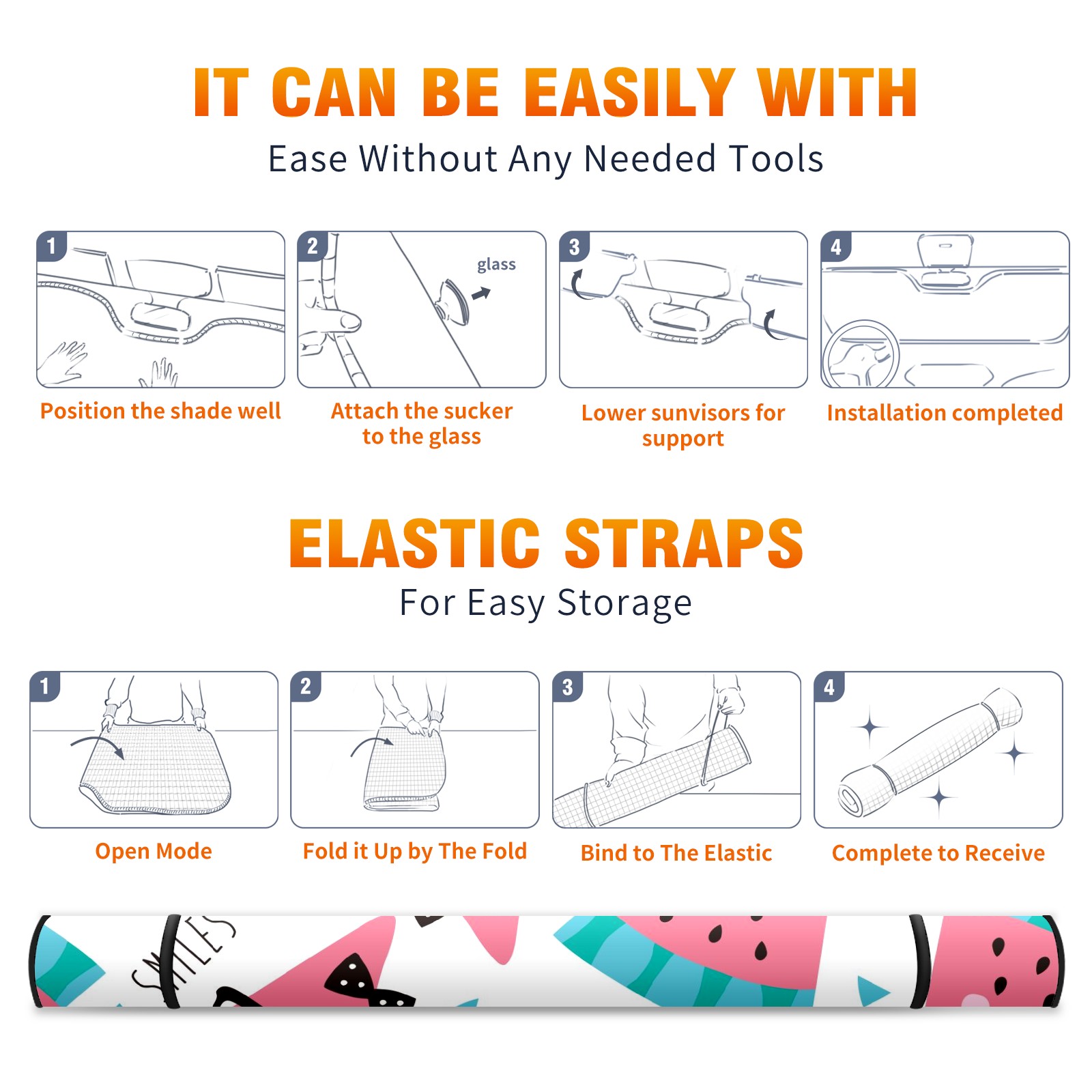 IT CAN BE EASILY WITH

Ease Without Any Needed Tools

1

Position the shade well

2

glass

Attach the sucker to the glass

3

Lower sunvisors for support

4

Installation completed

ELASTIC STRAPS

For Easy Storage

1

Open Mode

2

Fold it Up by The Fold

3

Bind to The Elastic

4

Complete to Receive

SMILES