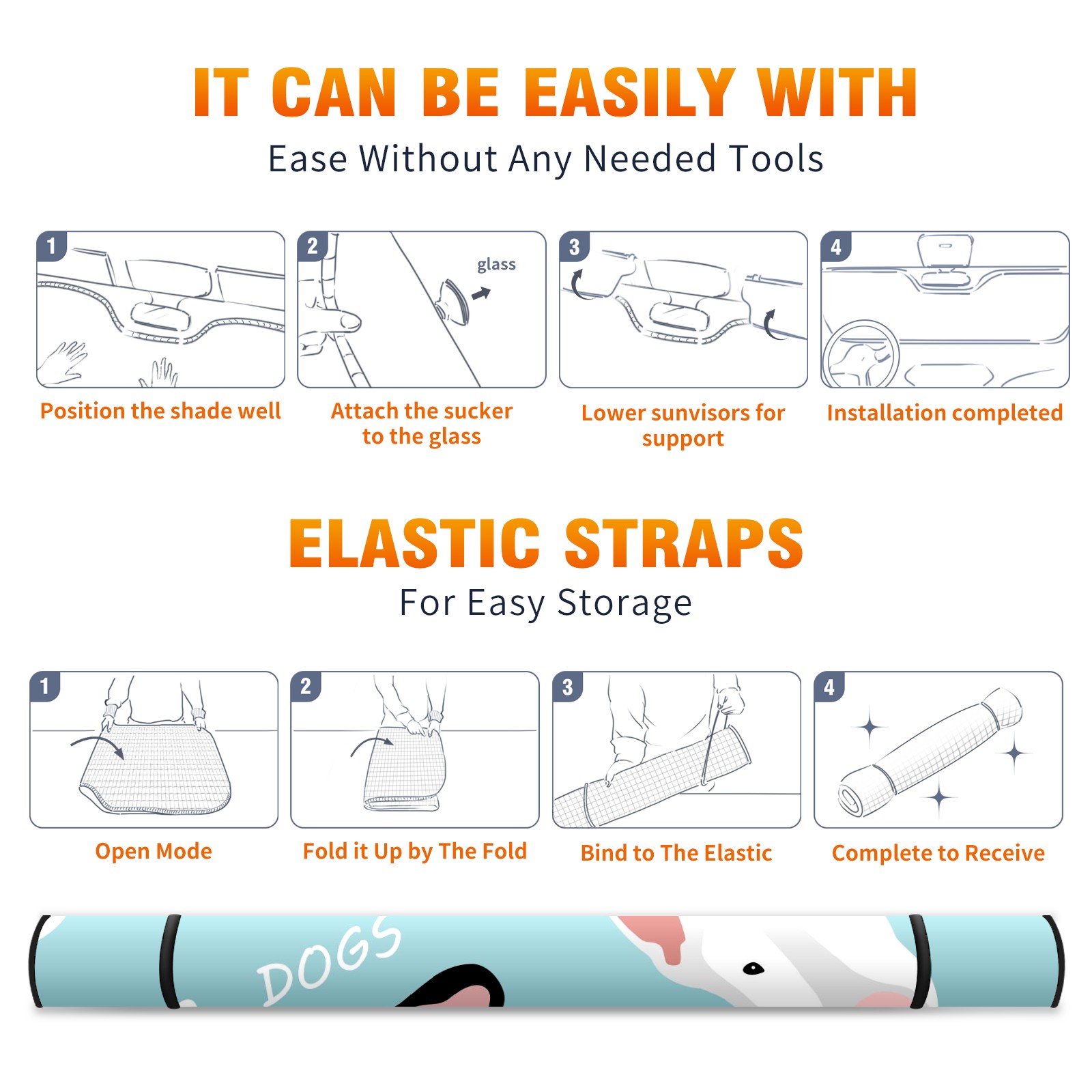 IT CAN BE EASILY WITH
Ease Without Any Needed Tools

1
Position the shade well

2
glass
Attach the sucker to the glass

3
Lower sunvisors for support

4
Installation completed

ELASTIC STRAPS
For Easy Storage

1
Open Mode

2
Fold it Up by The Fold

3
Bind to The Elastic

4
Complete to Receive

DOGS