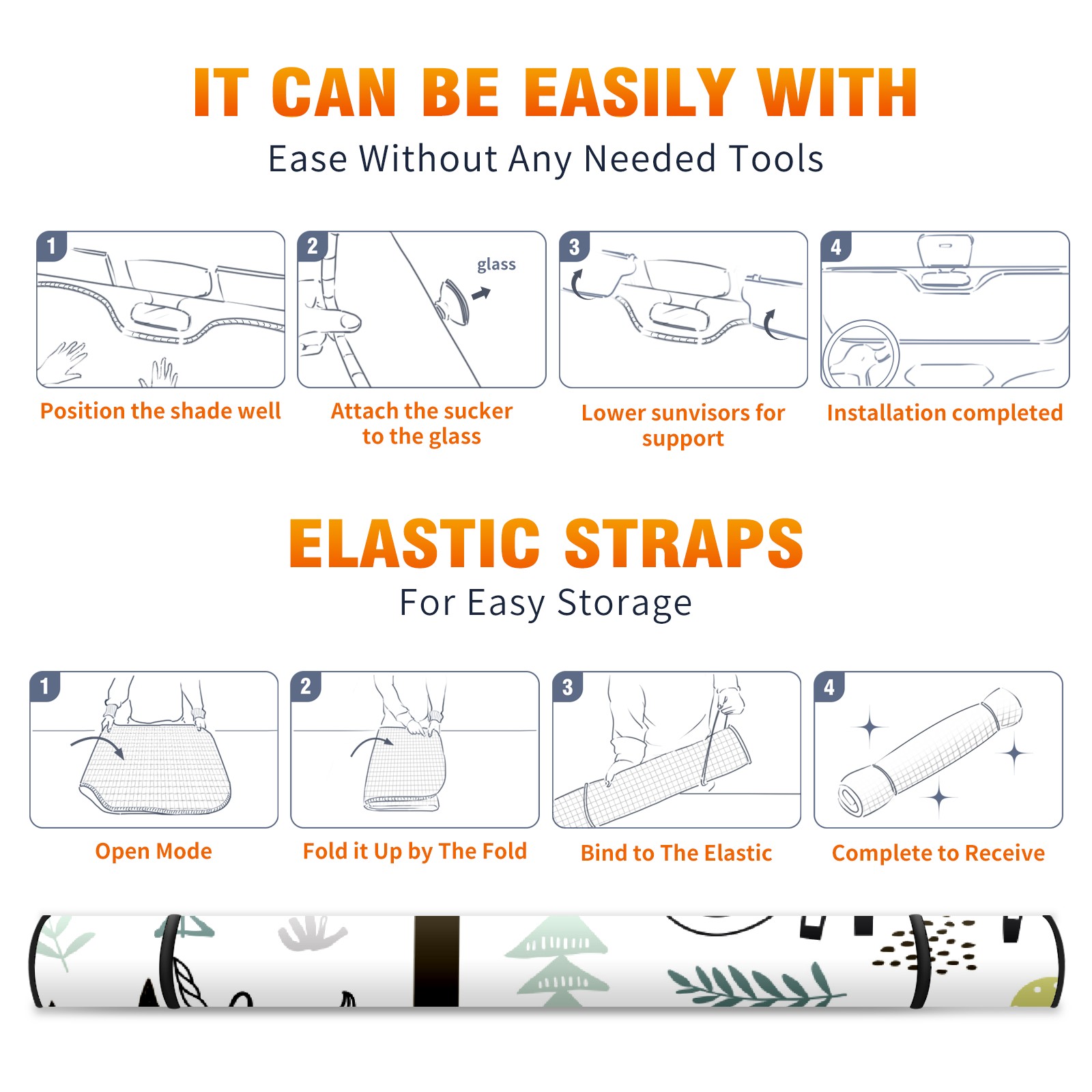 IT CAN BE EASILY WITH

Ease Without Any Needed Tools

1

Position the shade well

2

glass

Attach the sucker to the glass

3

Lower sunvisors for support

4

Installation completed

ELASTIC STRAPS

For Easy Storage

1

Open Mode

2

Fold it Up by The Fold

3

Bind to The Elastic

4

Complete to Receive