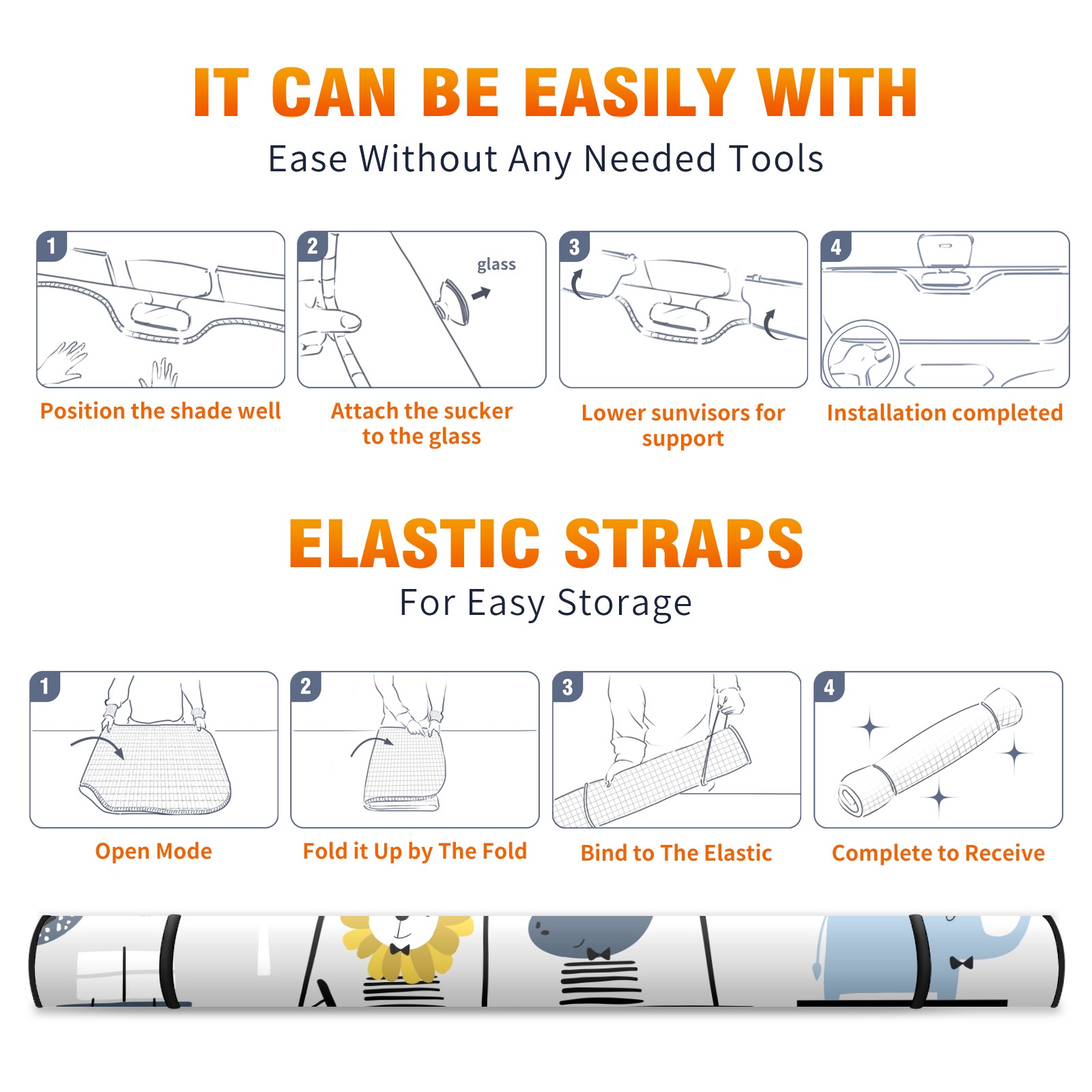 IT CAN BE EASILY WITH

Ease Without Any Needed Tools

1

Position the shade well

2

glass

Attach the sucker to the glass

3

Lower sunvisors for support

4

Installation completed

ELASTIC STRAPS

For Easy Storage

1

Open Mode

2

Fold it Up by The Fold

3

Bind to The Elastic

4

Complete to Receive