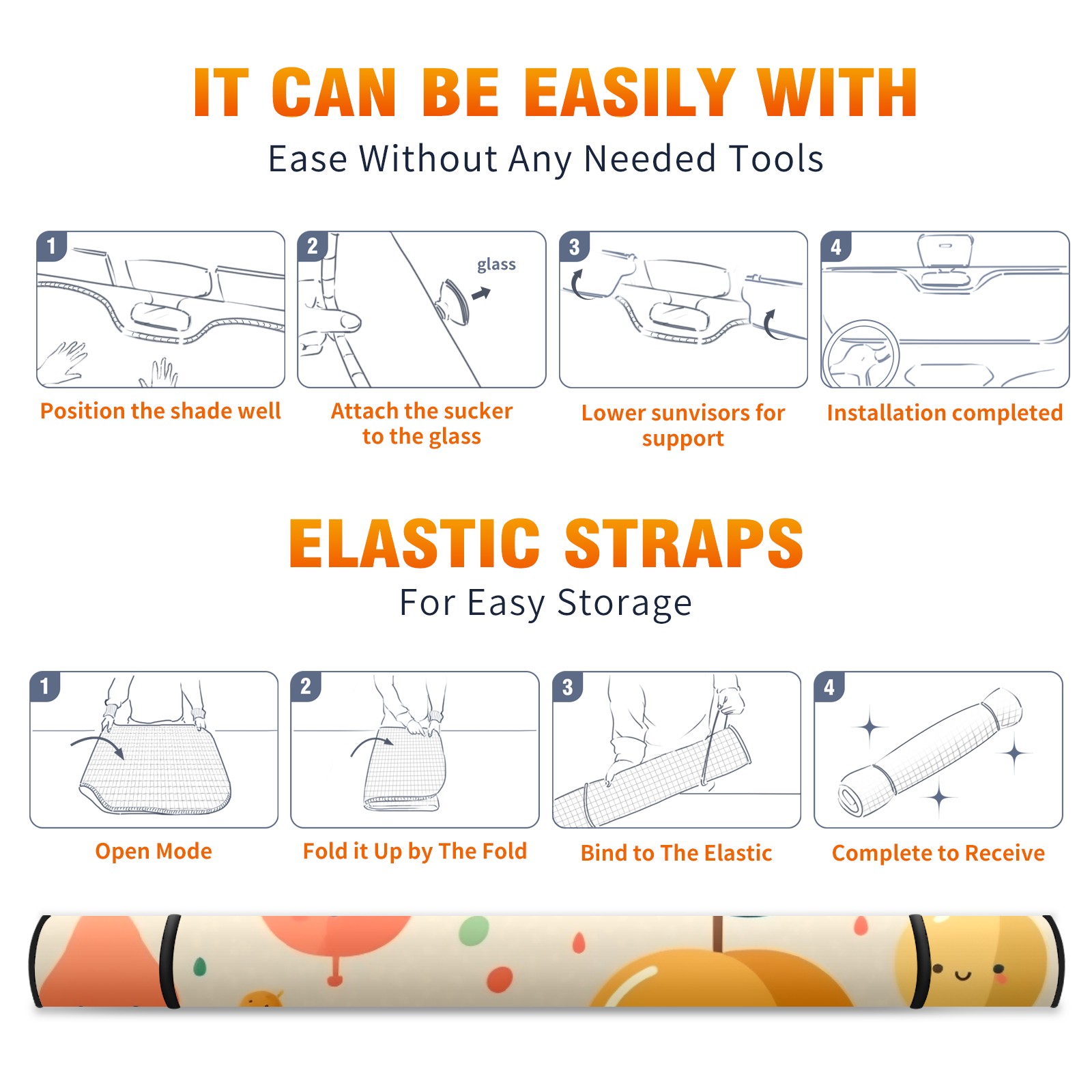 IT CAN BE EASILY WITH
Ease Without Any Needed Tools

1
Position the shade well

2
glass
Attach the sucker to the glass

3
Lower sunvisors for support

4
Installation completed

ELASTIC STRAPS
For Easy Storage

1
Open Mode

2
Fold it Up by The Fold

3
Bind to The Elastic

4
Complete to Receive