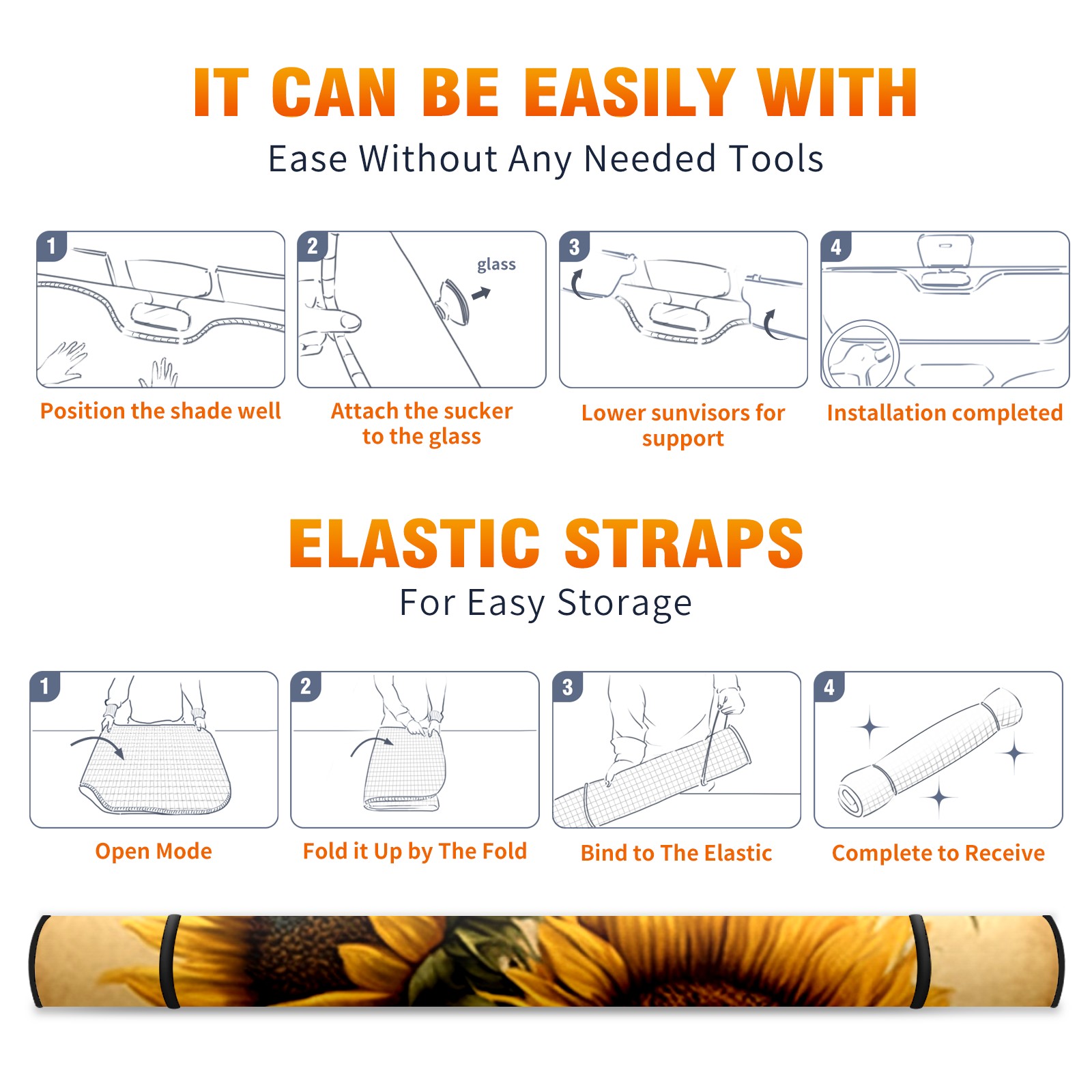 IT CAN BE EASILY WITH
Ease Without Any Needed Tools

1
Position the shade well

2
glass
Attach the sucker to the glass

3
Lower sunvisors for support

4
Installation completed

ELASTIC STRAPS
For Easy Storage

1
Open Mode

2
Fold it Up by The Fold

3
Bind to The Elastic

4
Complete to Receive