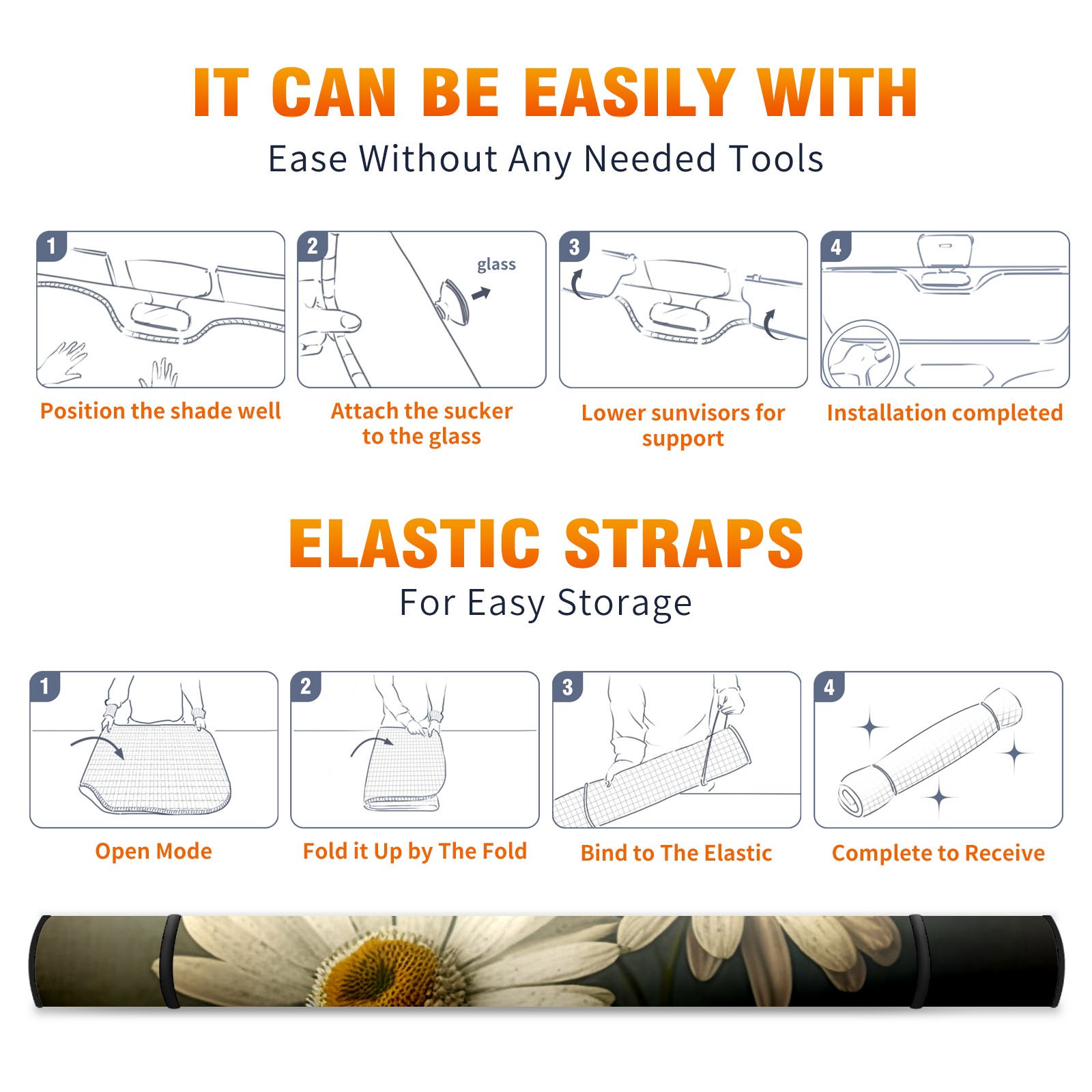 IT CAN BE EASILY WITH

Ease Without Any Needed Tools

1

Position the shade well

2

glass

Attach the sucker to the glass

3

Lower sunvisors for support

4

Installation completed

ELASTIC STRAPS

For Easy Storage

1

Open Mode

2

Fold it Up by The Fold

3

Bind to The Elastic

4

Complete to Receive