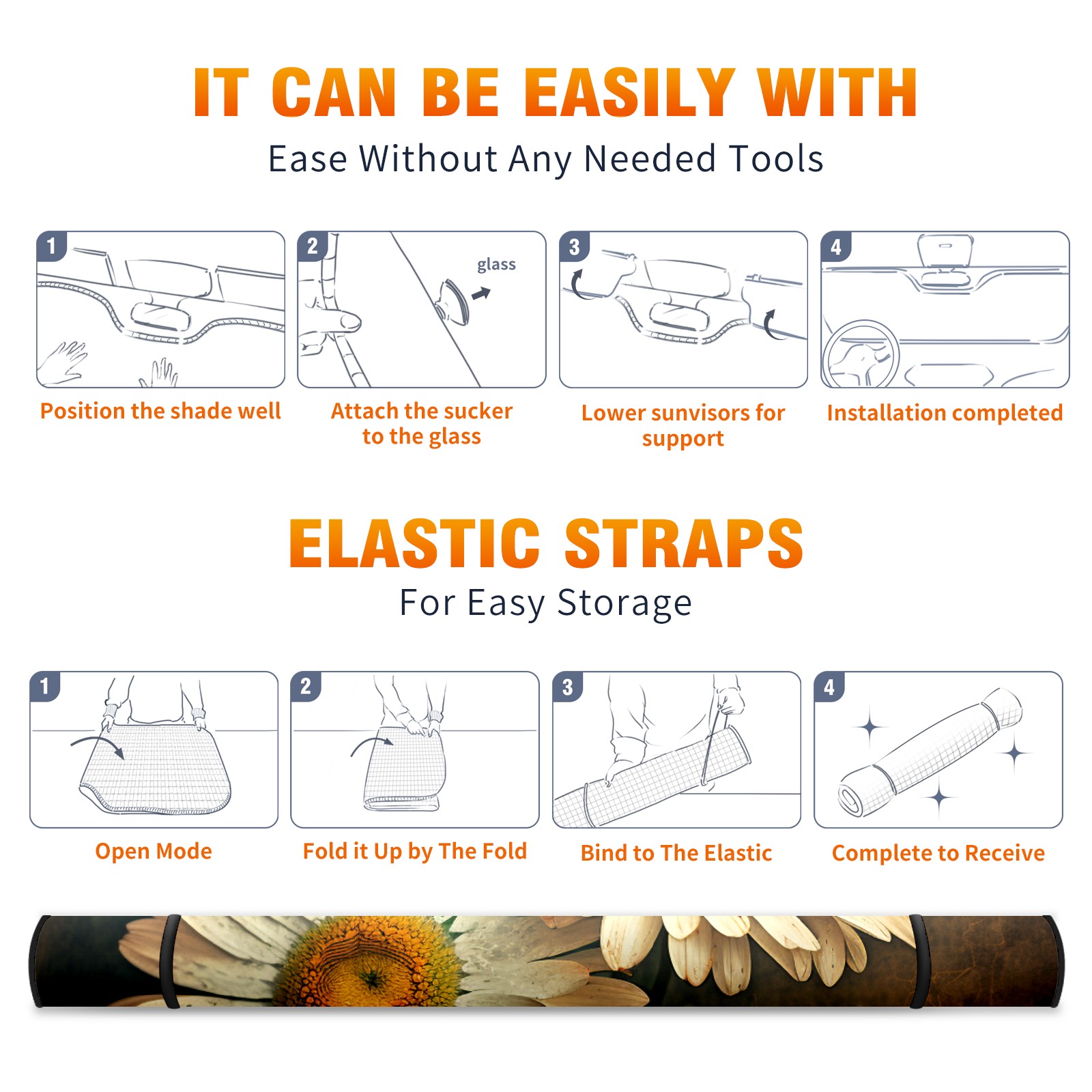 IT CAN BE EASILY WITH
Ease Without Any Needed Tools

1
Position the shade well

2
glass
Attach the sucker to the glass

3
Lower sunvisors for support

4
Installation completed

ELASTIC STRAPS
For Easy Storage

1
Open Mode

2
Fold it Up by The Fold

3
Bind to The Elastic

4
Complete to Receive