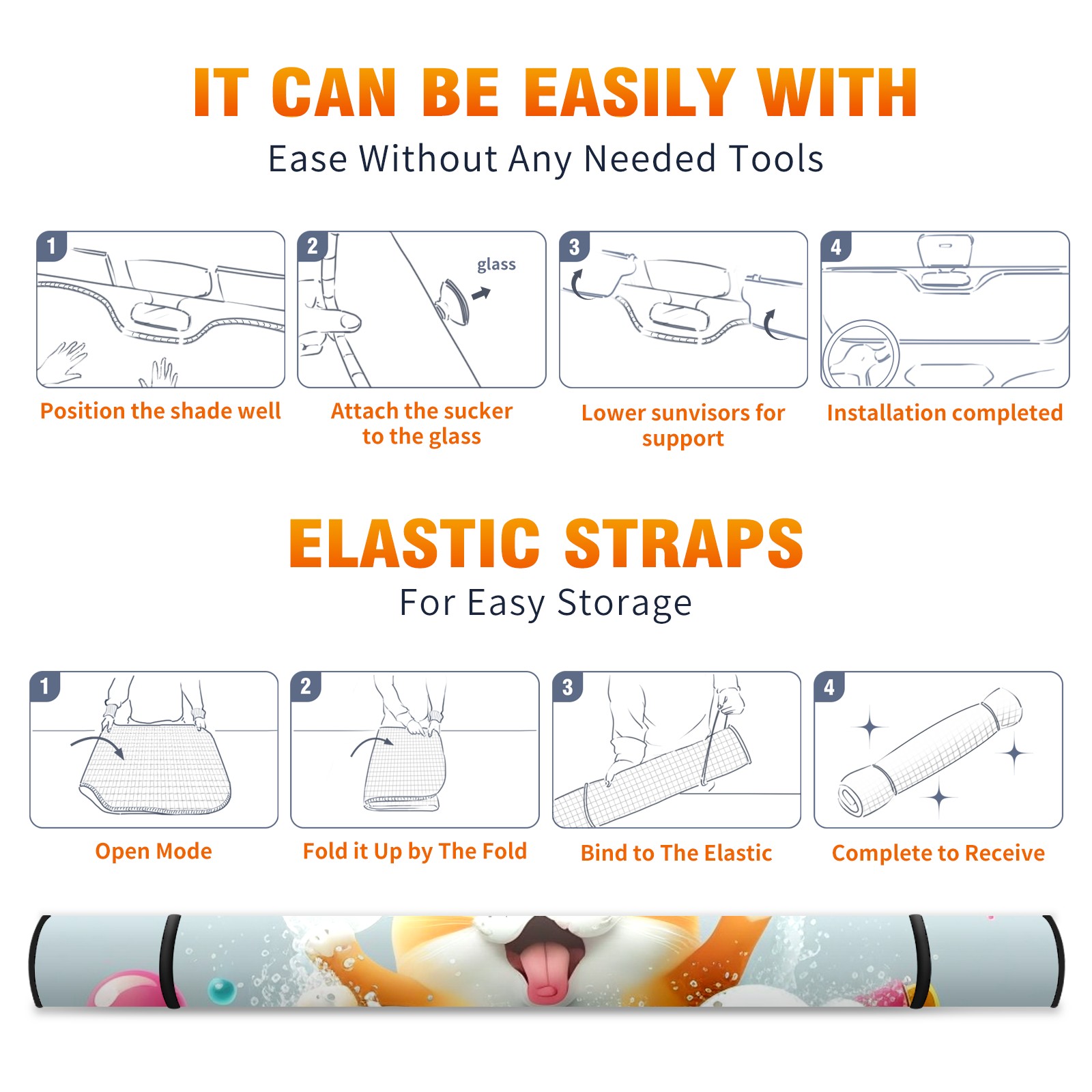 IT CAN BE EASILY WITH

Ease Without Any Needed Tools

1

Position the shade well

2

glass

Attach the sucker to the glass

3

Lower sunvisors for support

4

Installation completed

ELASTIC STRAPS

For Easy Storage

1

Open Mode

2

Fold it Up by The Fold

3

Bind to The Elastic

4

Complete to Receive