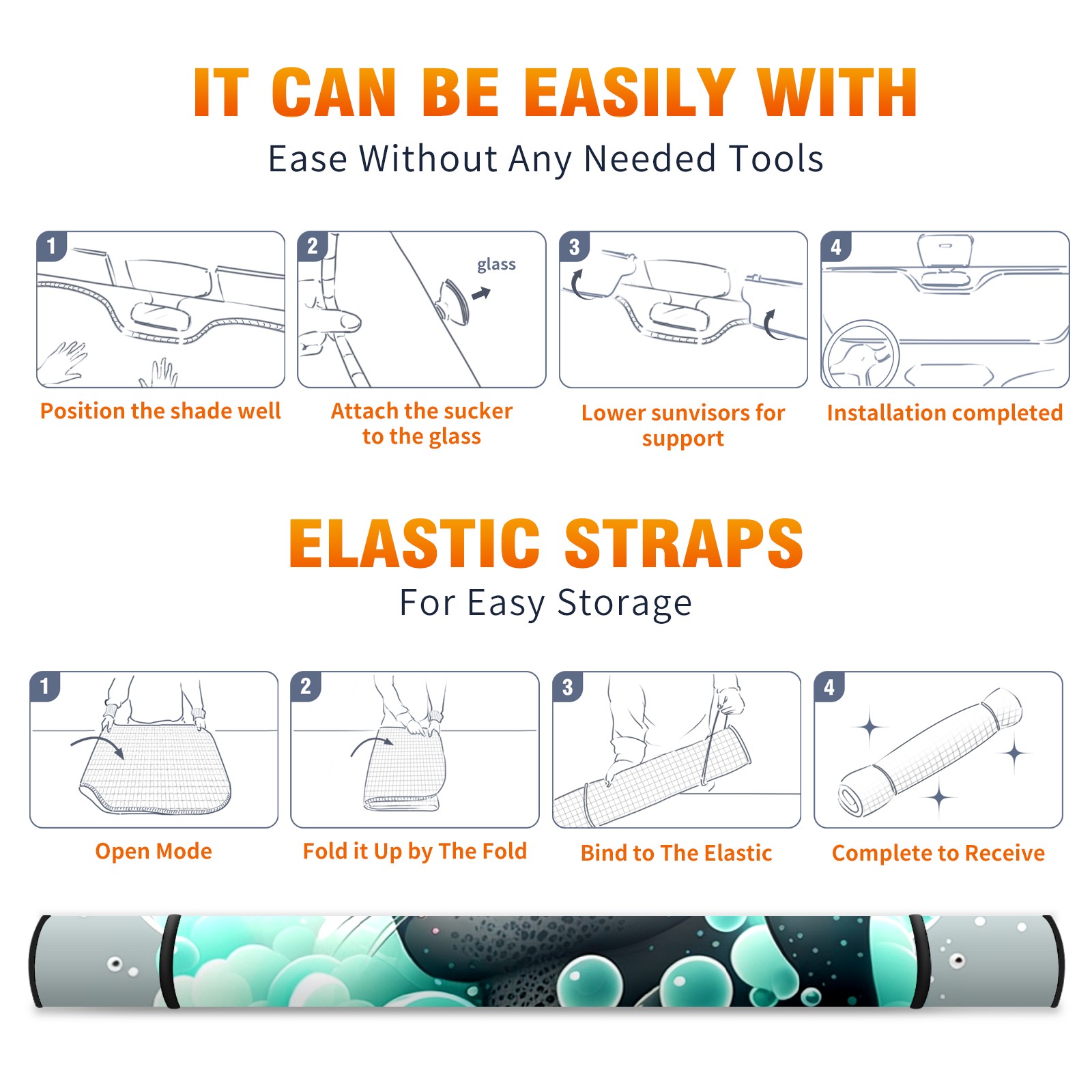 IT CAN BE EASILY WITH
Ease Without Any Needed Tools

1
Position the shade well

2
glass
Attach the sucker to the glass

3
Lower sunvisors for support

4
Installation completed

ELASTIC STRAPS
For Easy Storage

1
Open Mode

2
Fold it Up by The Fold

3
Bind to The Elastic

4
Complete to Receive