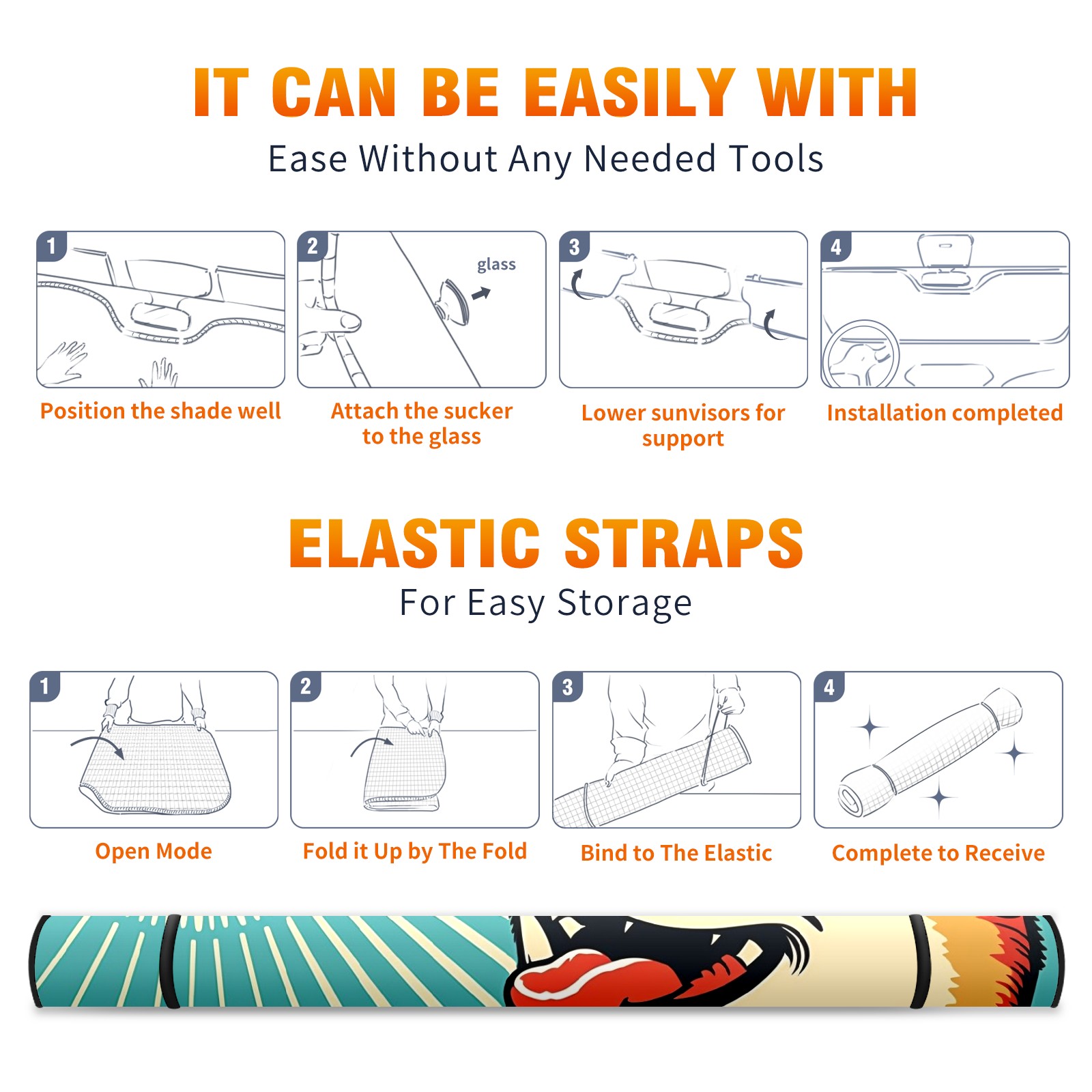 IT CAN BE EASILY WITH
Ease Without Any Needed Tools

1
Position the shade well

2
glass
Attach the sucker to the glass

3
Lower sunvisors for support

4
Installation completed

ELASTIC STRAPS
For Easy Storage

1
Open Mode

2
Fold it Up by The Fold

3
Bind to The Elastic

4
Complete to Receive