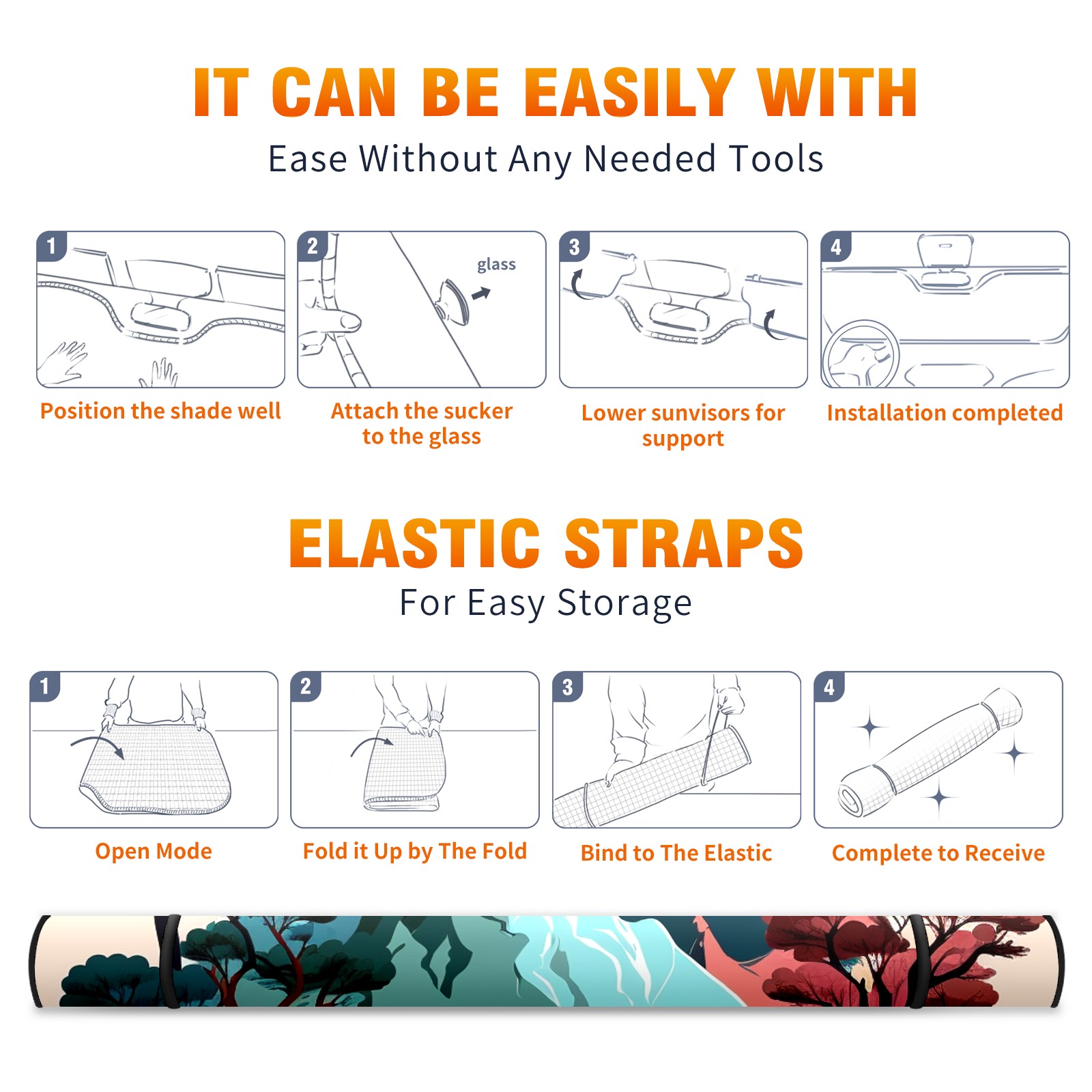 IT CAN BE EASILY WITH
Ease Without Any Needed Tools

1
Position the shade well

2
glass
Attach the sucker to the glass

3
Lower sunvisors for support

4
Installation completed

ELASTIC STRAPS
For Easy Storage

1
Open Mode

2
Fold it Up by The Fold

3
Bind to The Elastic

4
Complete to Receive