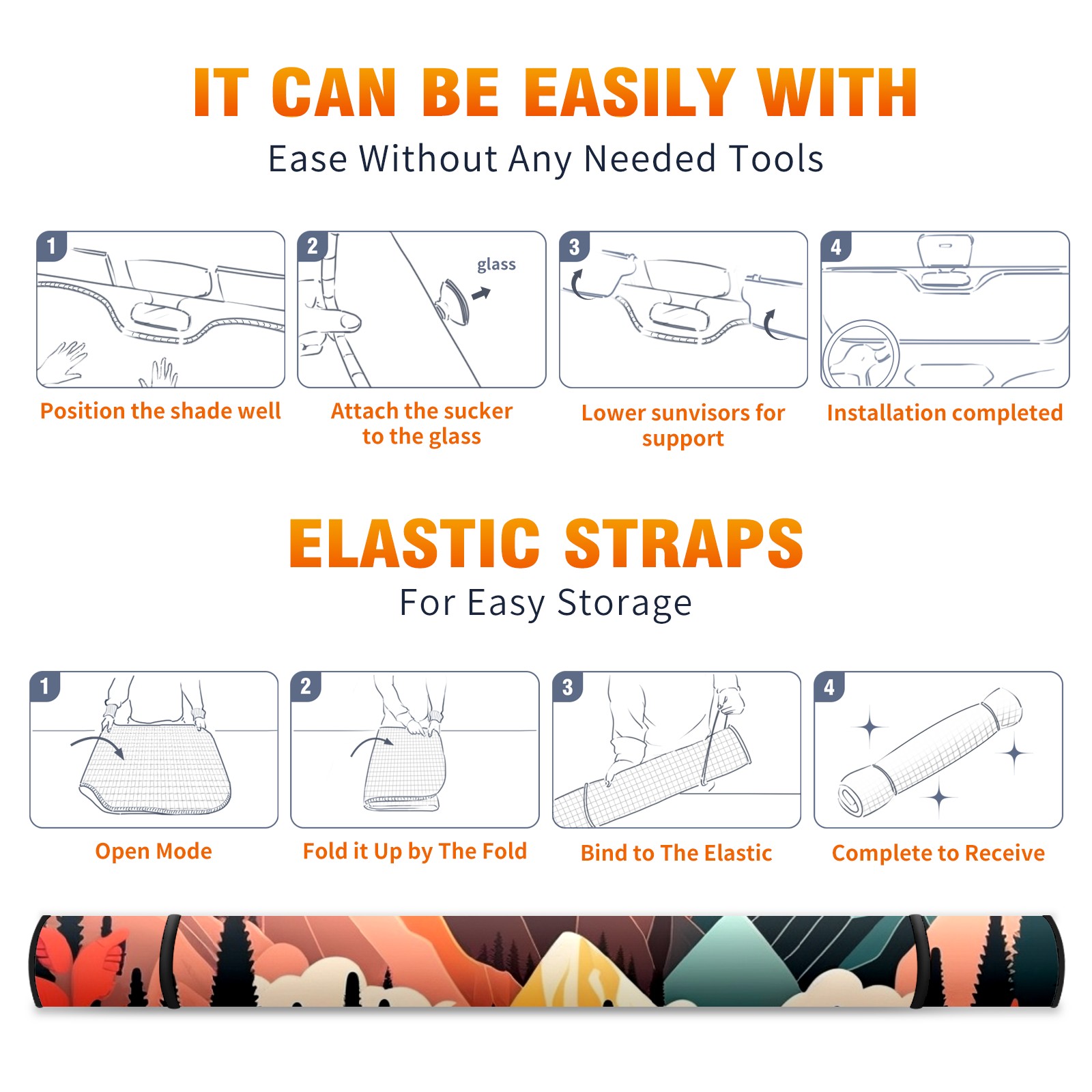 IT CAN BE EASILY WITH
Ease Without Any Needed Tools

1
Position the shade well

2
glass
Attach the sucker to the glass

3
Lower sunvisors for support

4
Installation completed

ELASTIC STRAPS
For Easy Storage

1
Open Mode

2
Fold it Up by The Fold

3
Bind to The Elastic

4
Complete to Receive