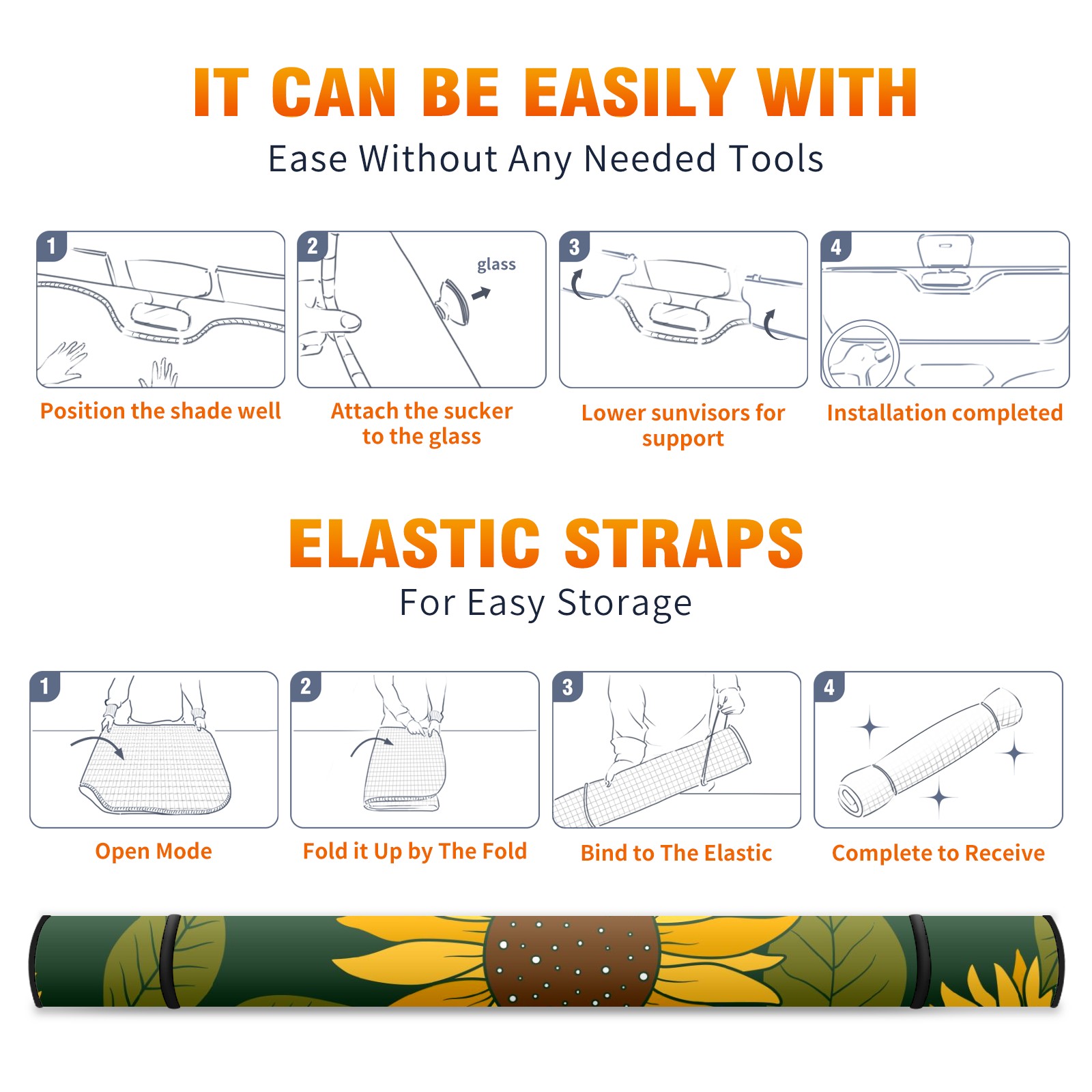 IT CAN BE EASILY WITH

Ease Without Any Needed Tools

1

Position the shade well

2

glass

Attach the sucker to the glass

3

Lower sunvisors for support

4

Installation completed

ELASTIC STRAPS

For Easy Storage

1

Open Mode

2

Fold it Up by The Fold

3

Bind to The Elastic

4

Complete to Receive