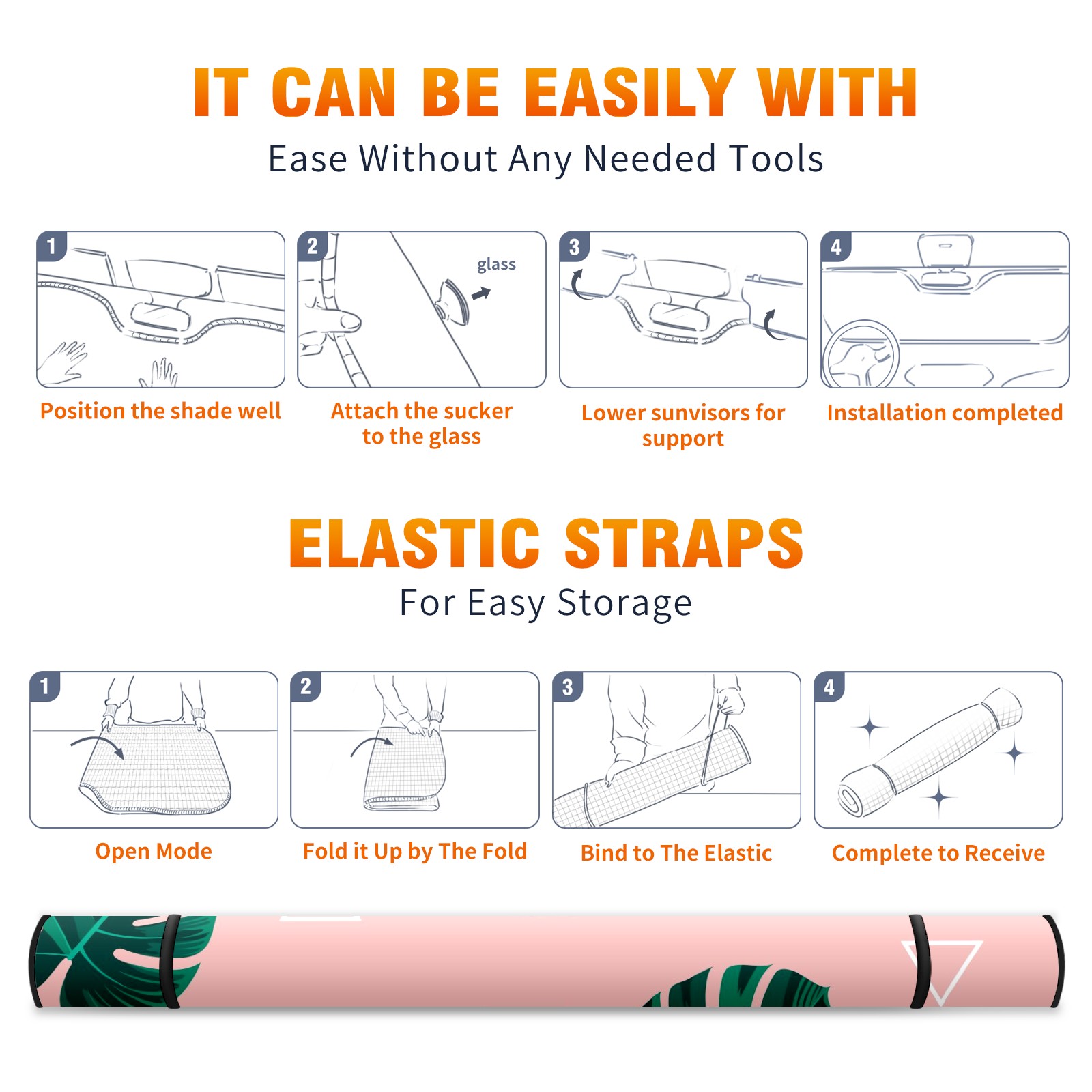 IT CAN BE EASILY WITH

Ease Without Any Needed Tools

1

Position the shade well

2

glass

Attach the sucker to the glass

3

Lower sunvisors for support

4

Installation completed

ELASTIC STRAPS

For Easy Storage

1

Open Mode

2

Fold it Up by The Fold

3

Bind to The Elastic

4

Complete to Receive