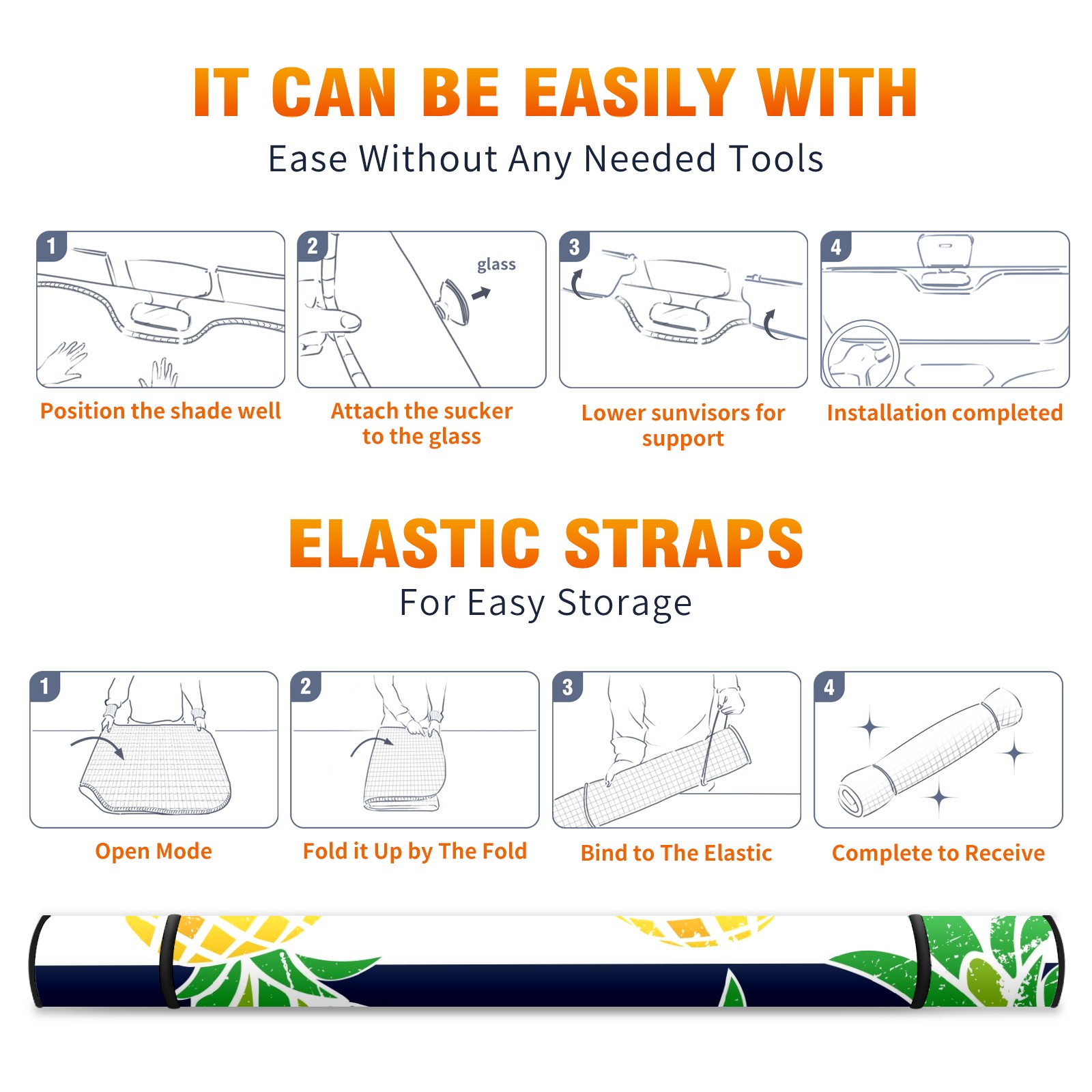 IT CAN BE EASILY WITH
Ease Without Any Needed Tools

1
Position the shade well

2
glass
Attach the sucker to the glass

3
Lower sunvisors for support

4
Installation completed

ELASTIC STRAPS
For Easy Storage

1
Open Mode

2
Fold it Up by The Fold

3
Bind to The Elastic

4
Complete to Receive