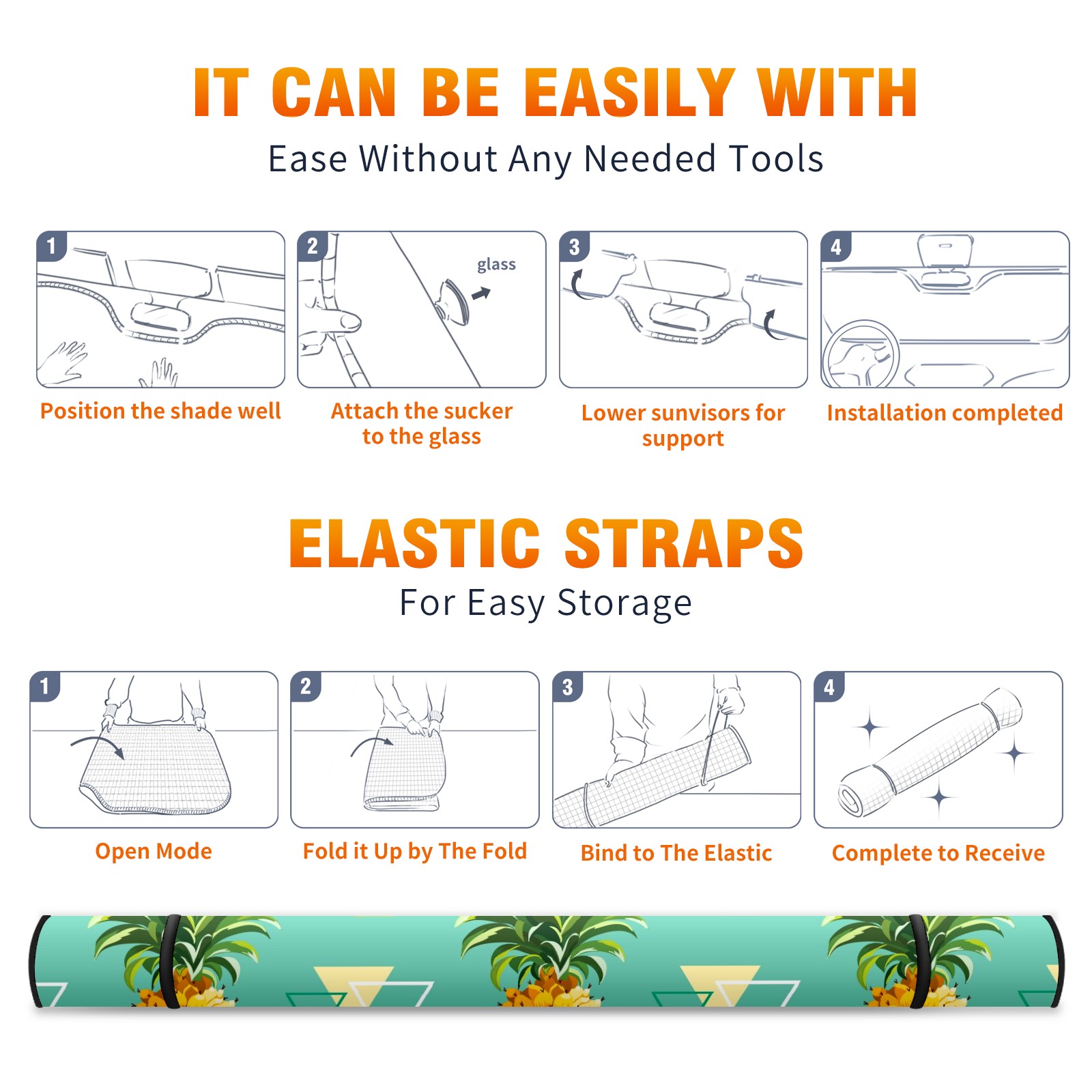 IT CAN BE EASILY WITH
Ease Without Any Needed Tools

1
Position the shade well

2
glass
Attach the sucker to the glass

3
Lower sunvisors for support

4
Installation completed

ELASTIC STRAPS
For Easy Storage

1
Open Mode

2
Fold it Up by The Fold

3
Bind to The Elastic

4
Complete to Receive