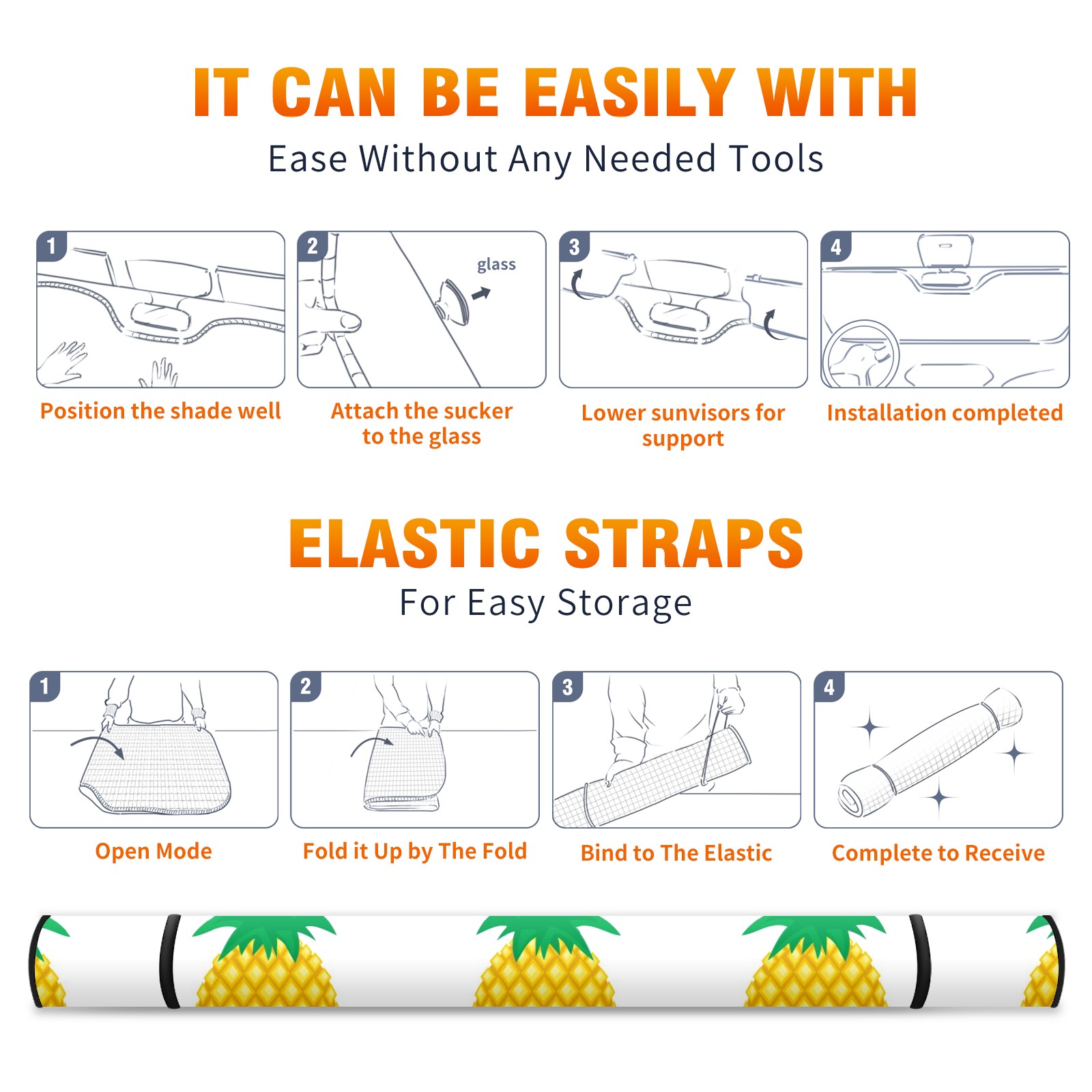 IT CAN BE EASILY WITH
Ease Without Any Needed Tools

1
Position the shade well

2
glass
Attach the sucker to the glass

3
Lower sunvisors for support

4
Installation completed

ELASTIC STRAPS
For Easy Storage

1
Open Mode

2
Fold it Up by The Fold

3
Bind to The Elastic

4
Complete to Receive