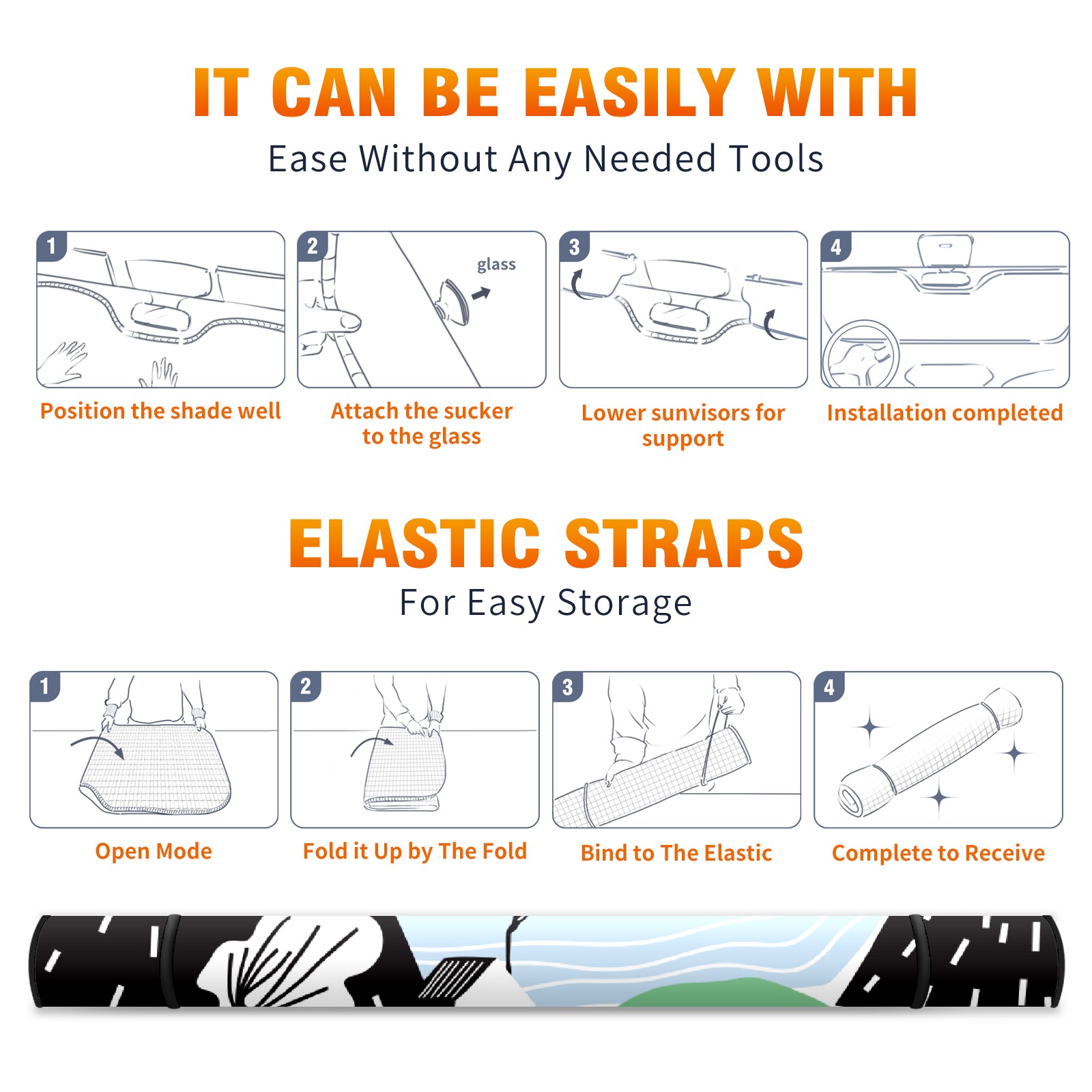 IT CAN BE EASILY WITH

Ease Without Any Needed Tools

1

Position the shade well

2

glass

Attach the sucker to the glass

3

Lower sunvisors for support

4

Installation completed

ELASTIC STRAPS

For Easy Storage

1

Open Mode

2

Fold it Up by The Fold

3

Bind to The Elastic

4

Complete to Receive