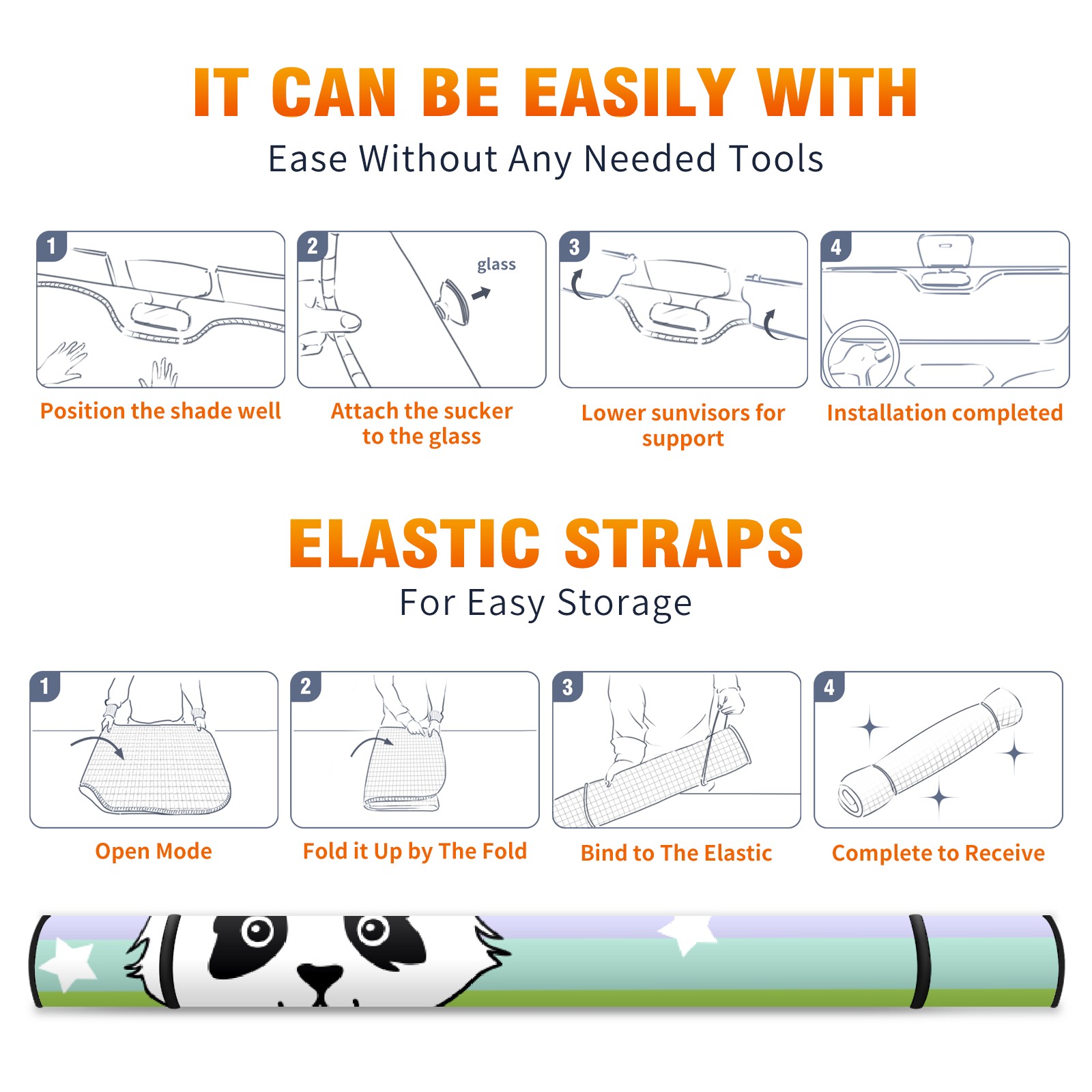 IT CAN BE EASILY WITH

Ease Without Any Needed Tools

1

Position the shade well

2

glass

Attach the sucker to the glass

3

Lower sunvisors for support

4

Installation completed

ELASTIC STRAPS

For Easy Storage

1

Open Mode

2

Fold it Up by The Fold

3

Bind to The Elastic

4

Complete to Receive