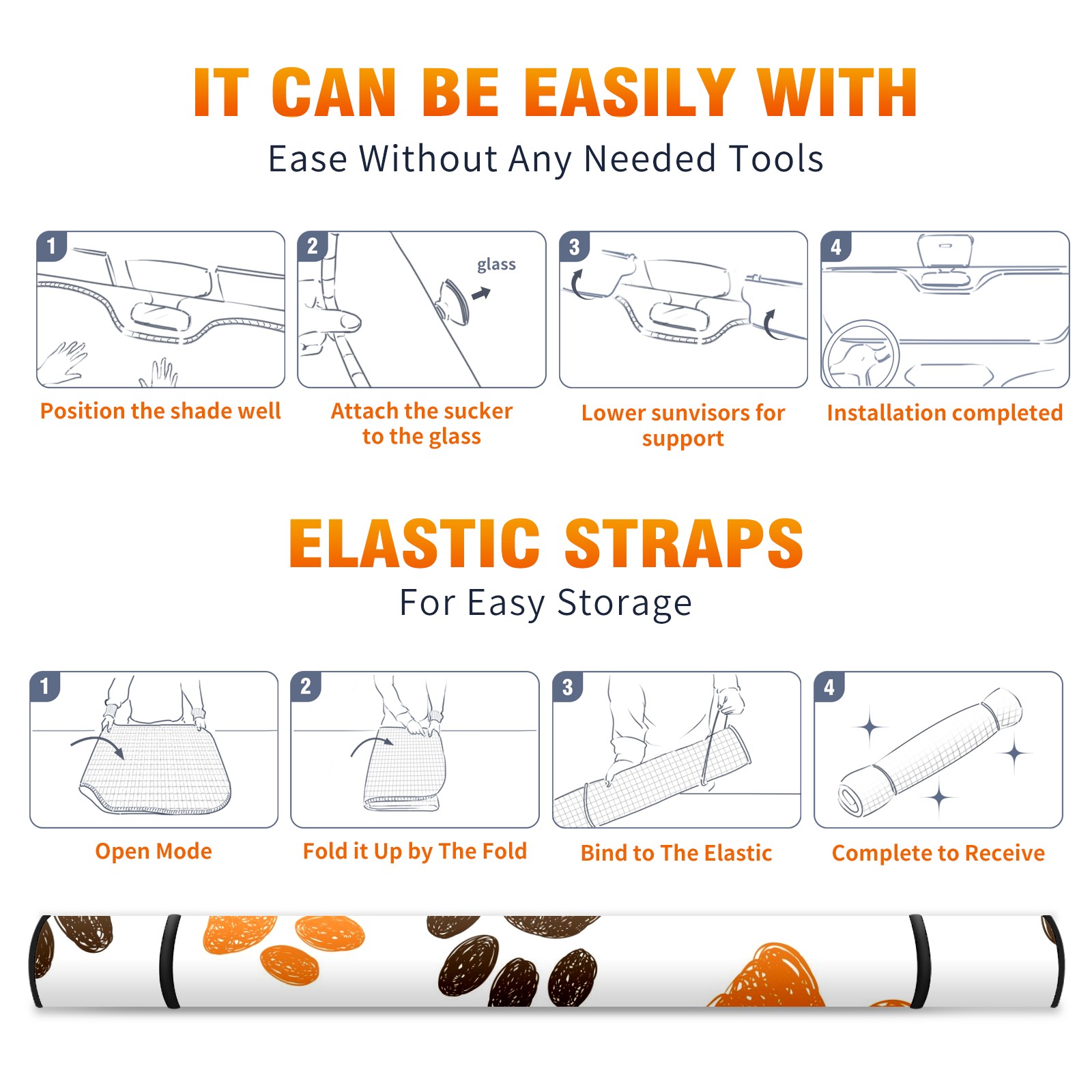 IT CAN BE EASILY WITH
Ease Without Any Needed Tools

1
Position the shade well

2
glass
Attach the sucker to the glass

3
Lower sunvisors for support

4
Installation completed

ELASTIC STRAPS
For Easy Storage

1
Open Mode

2
Fold it Up by The Fold

3
Bind to The Elastic

4
Complete to Receive